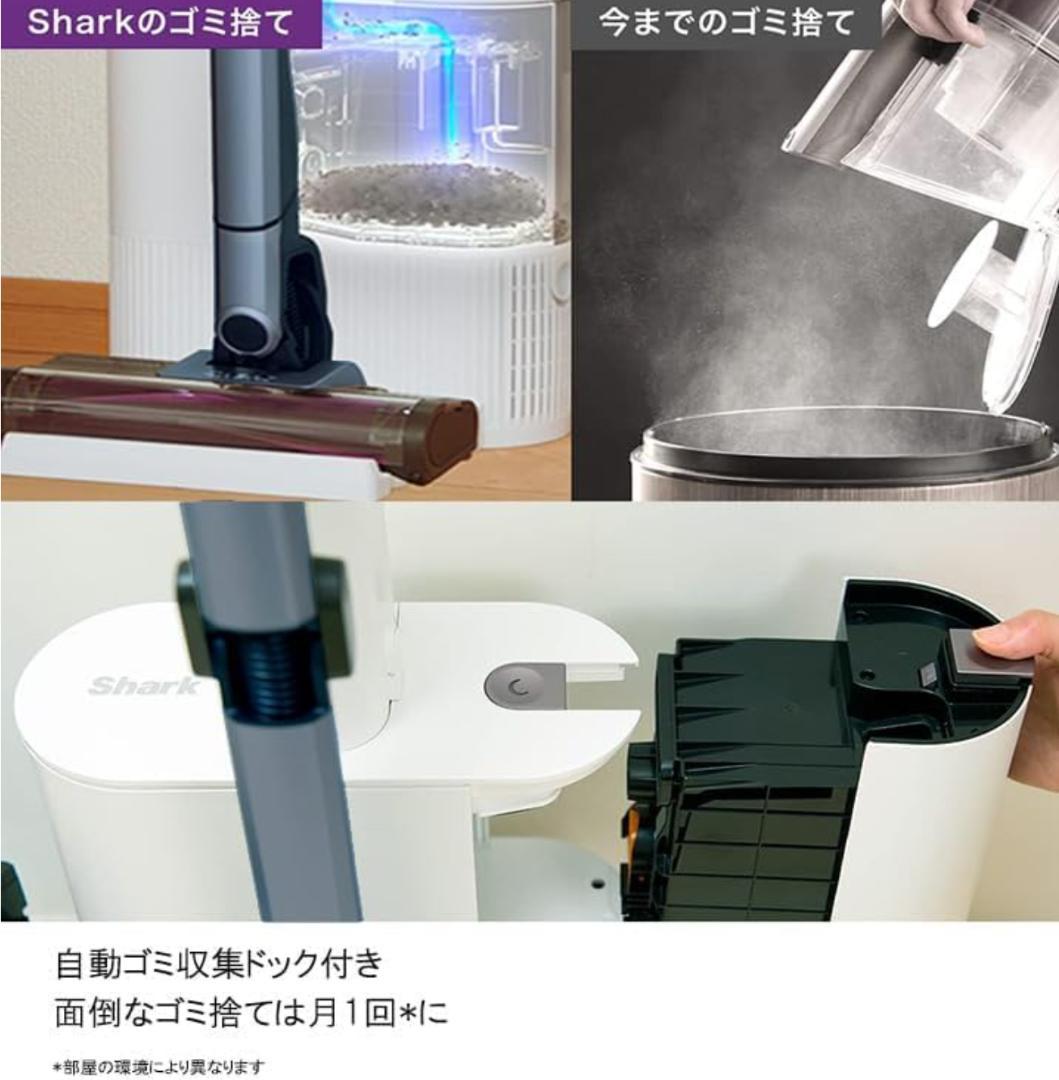 Sharkのゴミ捨て

今までのゴミ捨て

Shark

自動ゴミ収集ドック付き
面倒なゴミ捨ては月1回*に

*部屋の環境により異なります