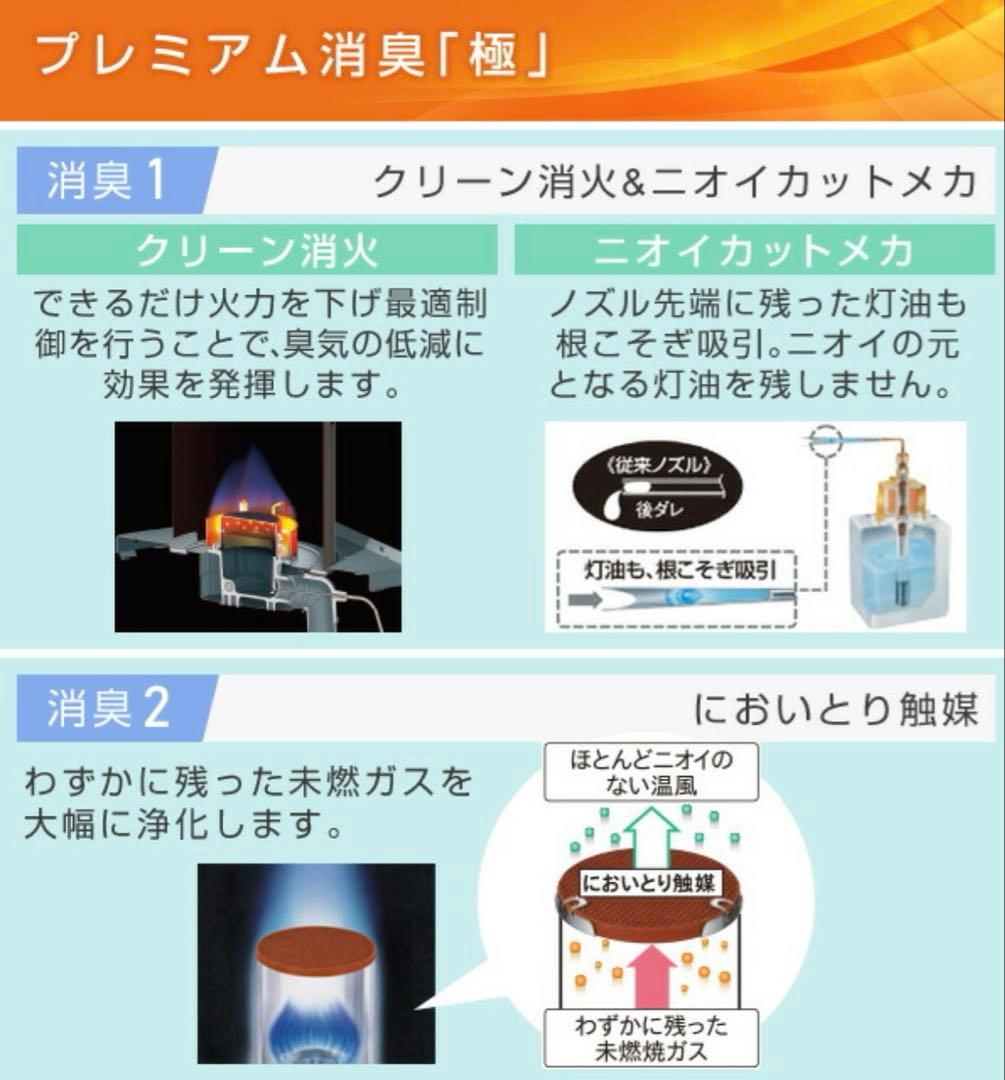 プレミアム消臭「極」

消臭1 クリーン消火&ニオイカットメカ

クリーン消火

できるだけ火力を下げ最適制御を行うことで、臭気の低減に効果を発揮します。

ニオイカットメカ

ノズル先端に残った灯油も根こそぎ吸引。ニオイの元となる灯油を残しません。

《従来ノズル》

後ダレ

灯油も、根こそぎ吸引

消臭2 においとり触媒

わずかに残った未燃ガスを大幅に浄化します。

ほとんどニオイのない温風

においとり触媒

わずかに残った未燃焼ガス