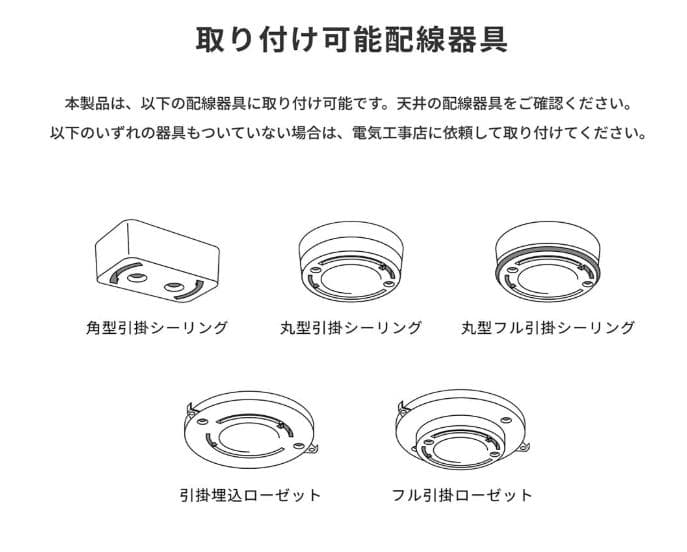 取り付け可能配線器具

本製品は、以下の配線器具に取り付け可能です。天井の配線器具をご確認ください。
以下のいずれの器具もついていない場合は、電気工事店に依頼して取り付けてください。

角型引掛シーリング

丸型引掛シーリング

丸型フル引掛シーリング

引掛埋込ローゼット

フル引掛ローゼット