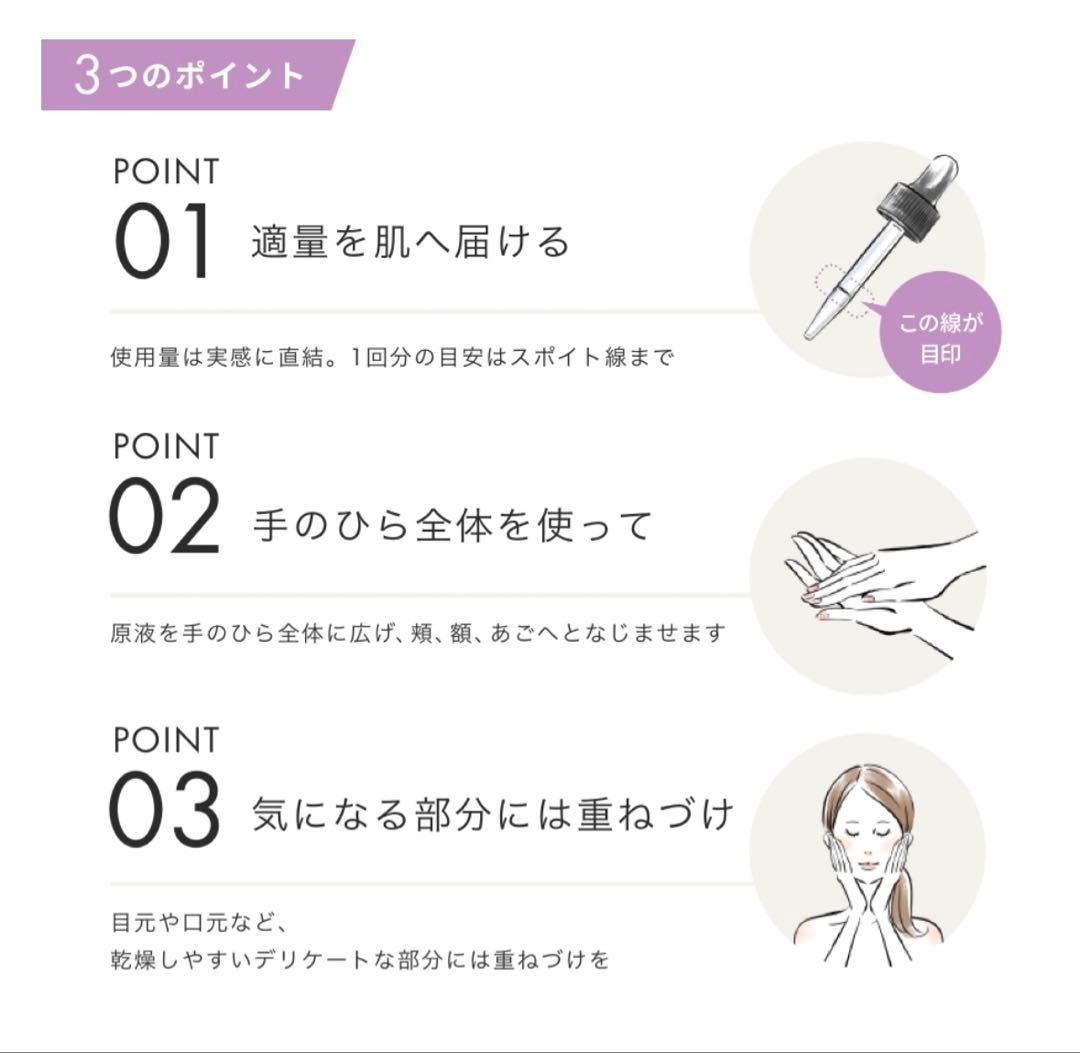 3つのポイント

POINT
01 適量を肌へ届ける

この線が目印

使用量は実感に直結。1回分の目安はスポイト線まで

POINT
02 手のひら全体を使って

原液を手のひら全体に広げ、頬、額、あごへとなじませます

POINT
03 気になる部分には重ねづけ

目元や口元など、
乾燥しやすいデリケートな部分には重ねづけを