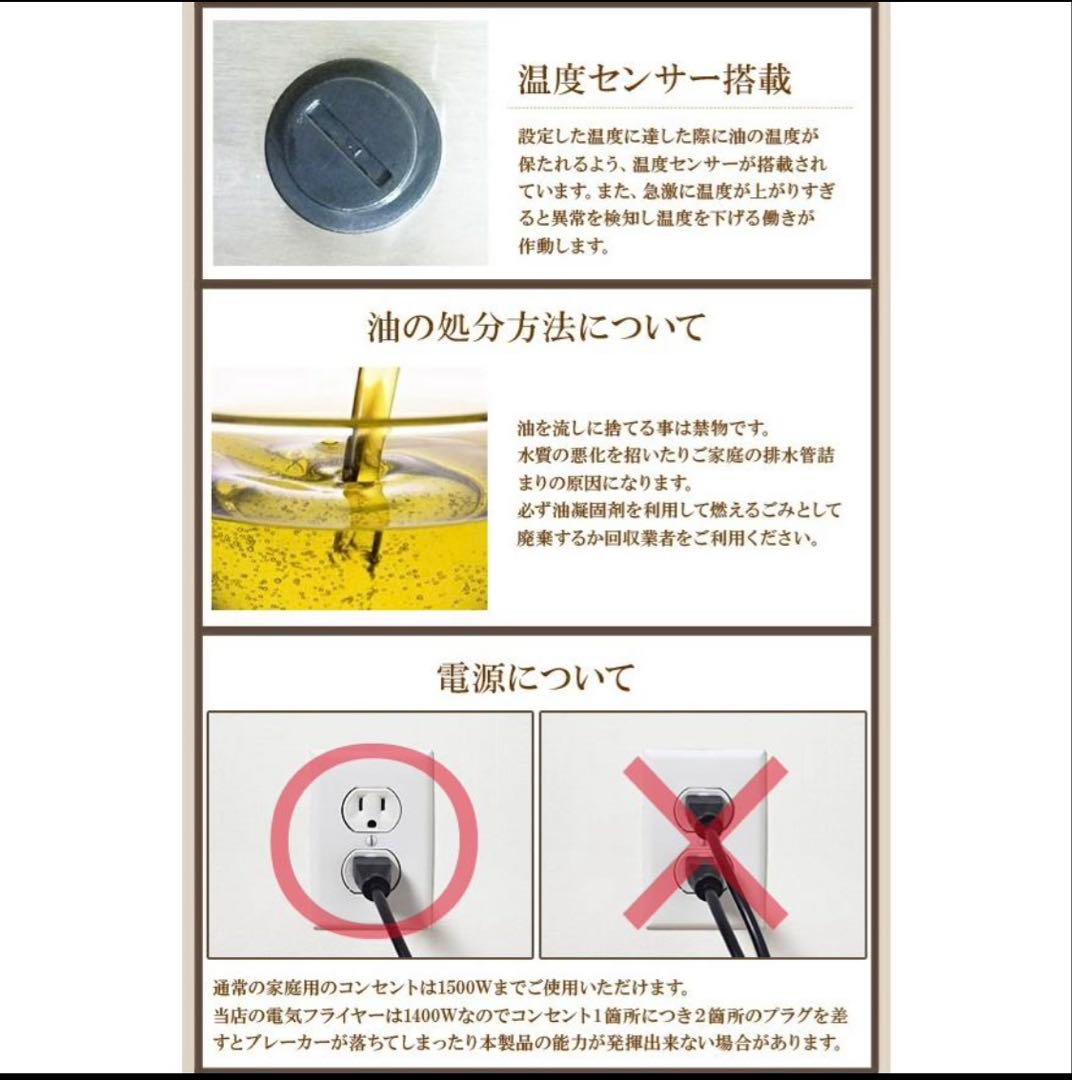 温度センサー搭載

設定した温度に達した際に油の温度が保たれるよう、温度センサーが搭載されています。また、急激に温度が上がりすぎると異常を検知し温度を下げる働きが作動します。

油の処分方法について

油を流しに捨てる事は禁物です。
水質の悪化を招いたりご家庭の排水管詰まりの原因になります。
必ず油凝固剤を利用して燃えるごみとして廃棄するか回収業者をご利用ください。

電源について

通常の家庭用のコンセントは1500Wまでご使用いただけます。
当店の電気フライヤーは1400Wなのでコンセント1箇所につき2箇所のプラグを差すとブレーカーが落ちてしまったり本製品の能力が発揮出来ない場合があります。