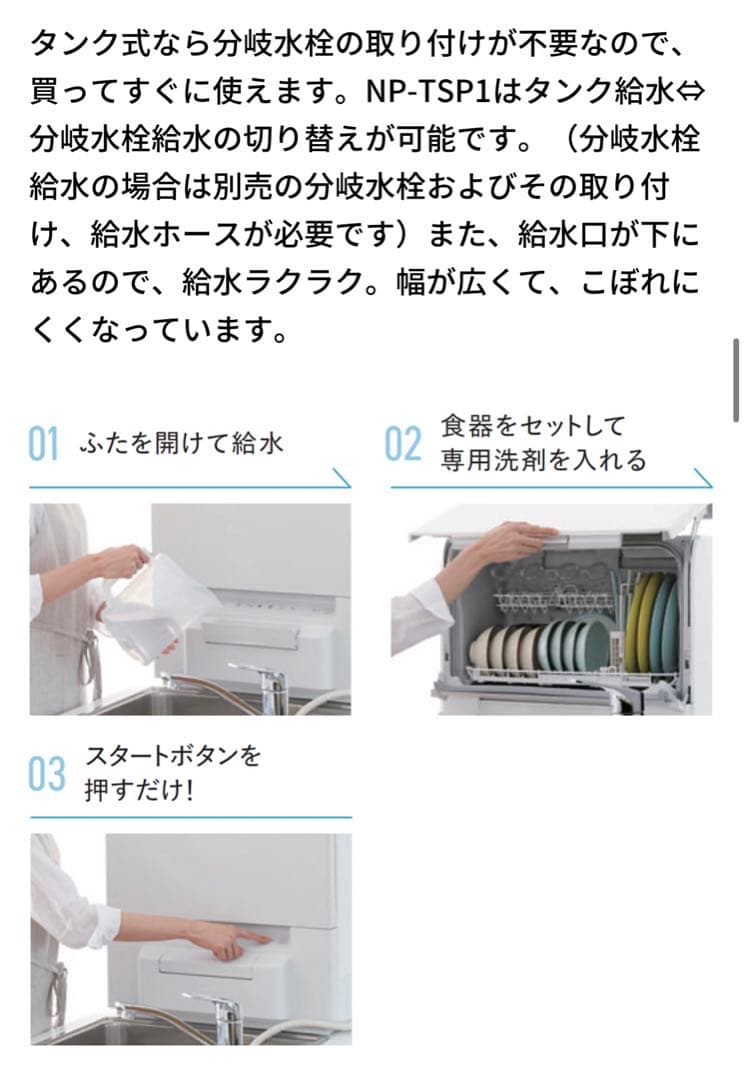 タンク式なら分岐水栓の取り付けが不要なので、買ってすぐに使えます。NP-TSP1はタンク給水⇔分岐水栓給水の切り替えが可能です。（分岐水栓給水の場合は別売の分岐水栓およびその取り付け、給水ホースが必要です）また、給水口が下にあるので、給水ラクラク。幅が広くて、こぼれにくくなっています。

01 ふたを開けて給水

02 食器をセットして専用洗剤を入れる

03 スタートボタンを押すだけ!