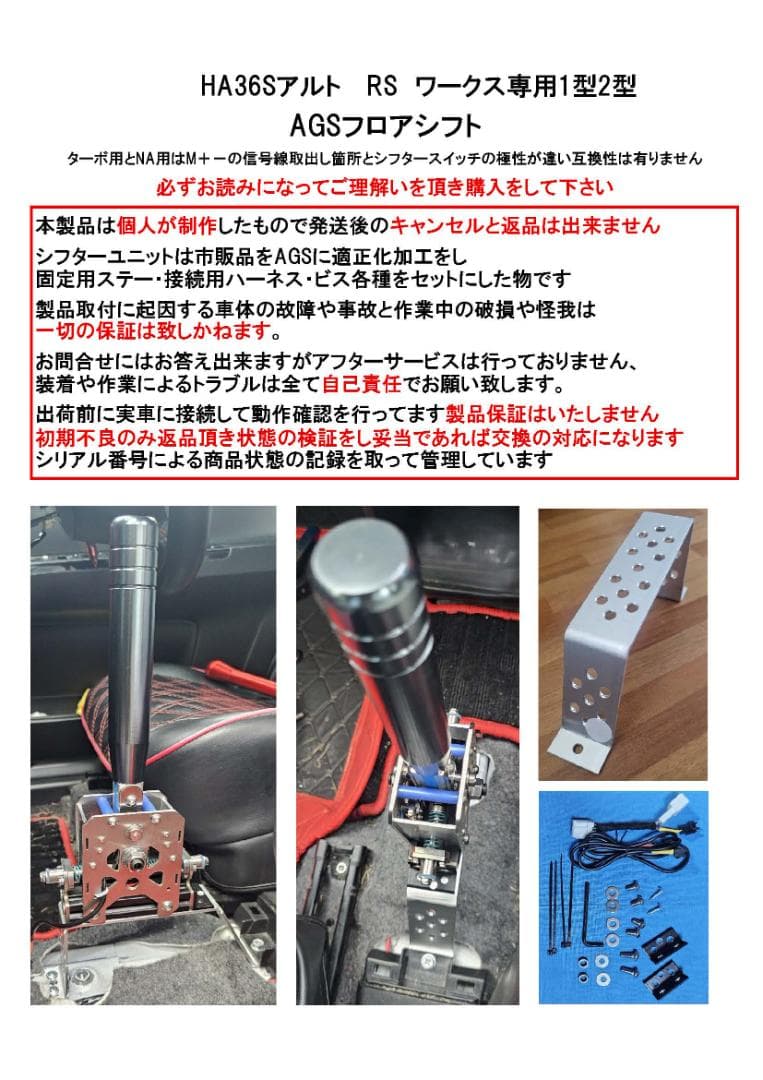 HA36Sアルト　RS　ワークス専用1型2型
AGSフロアシフト

ターボ用とNA用はM＋－の信号線取出し箇所とシフタースイッチの極性が違い互換性は有りません

必ずお読みになってご理解いを頂き購入をして下さい

本製品は個人が制作したもので発送後のキャンセルと返品は出来ません

シフターユニットは市販品をAGSに適正化加工をし
固定用ステー・接続用ハーネス・ビス各種をセットにした物です

製品取付に起因する車体の故障や事故と作業中の破損や怪我は
一切の保証は致しかねます。

お問合せにはお答え出来ますがアフターサービスは行っておりません、
装着や作業によるトラブルは全て自己責任でお願い致します。

出荷前に実車に接続して動作確認を行ってます製品保証はいたしません
初期不良のみ返品頂き状態の検証をし妥当であれば交換の対応になります
シリアル番号による商品状態の記録を取って管理しています