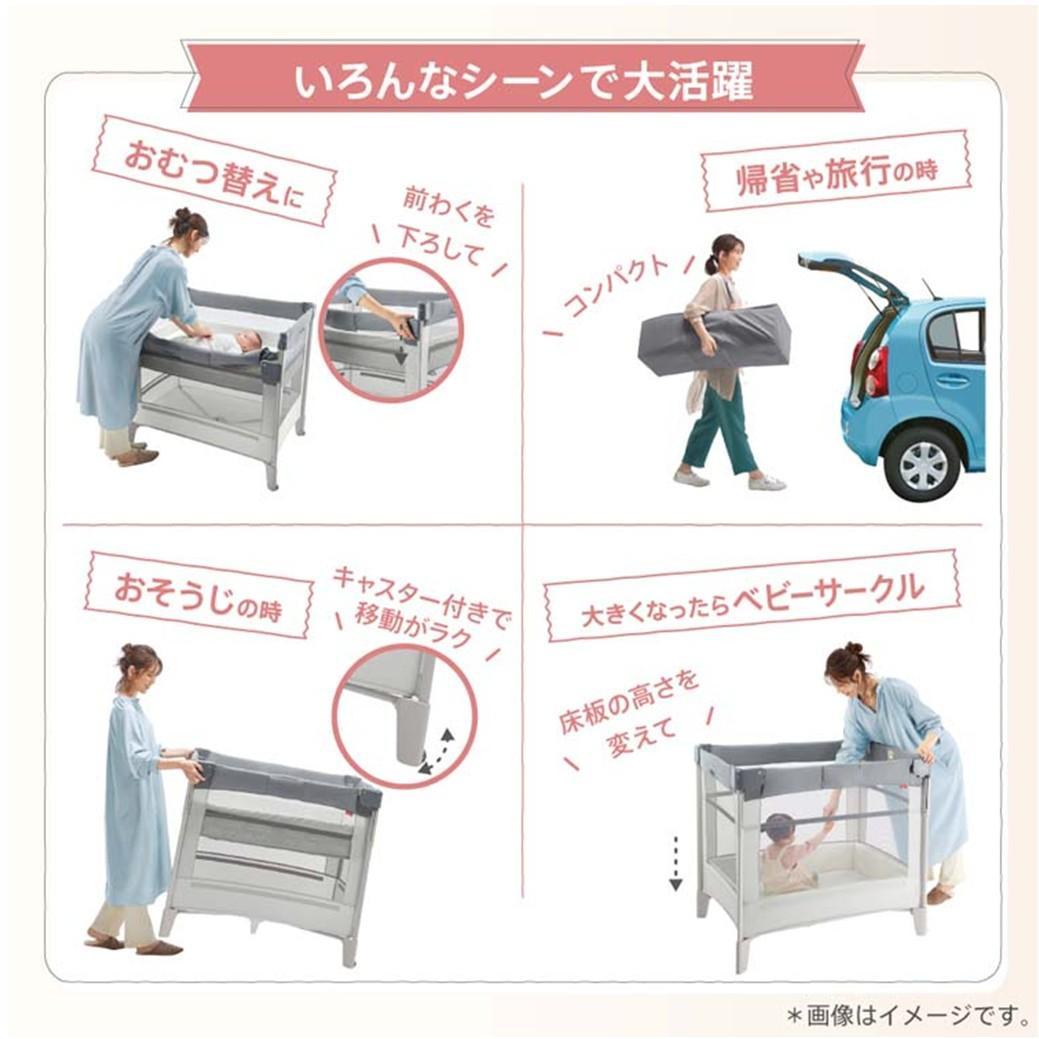 いろんなシーンで大活躍

おむつ替えに

前わくを下ろして

帰省や旅行の時

コンパクト

おそうじの時

キャスター付きで移動がラク

大きくなったらベビーサークル

床板の高さを変えて

＊画像はイメージです。