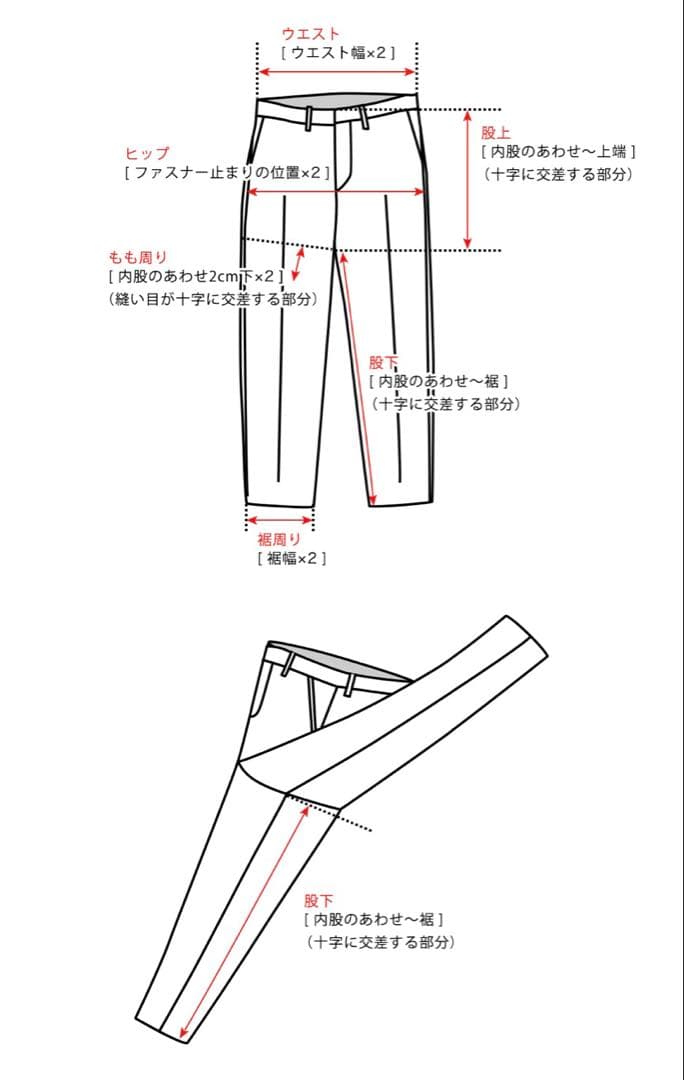 ウエスト
[ ウエスト幅×2 ]

ヒップ
[ ファスナー止まりの位置×2 ]

股上
[ 内股のあわせ〜上端 ]
(十字に交差する部分)

もも周り
[ 内股のあわせ2cm下×2 ]
(縫い目が十字に交差する部分)

股下
[ 内股のあわせ〜裾 ]
(十字に交差する部分)

裾周り
[ 裾幅×2 ]

股下
[ 内股のあわせ〜裾 ]
(十字に交差する部分)