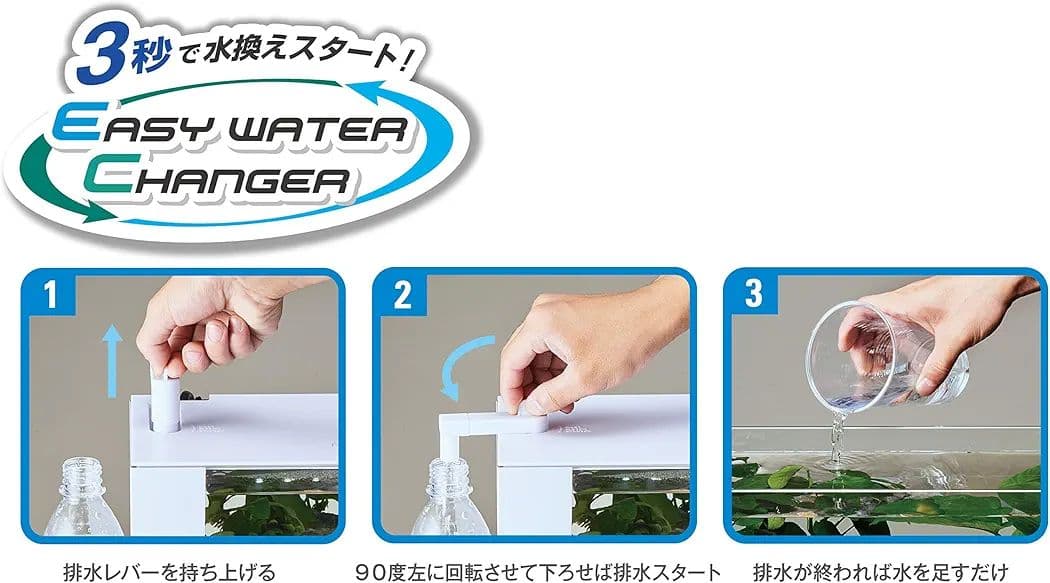 3秒で水換えスタート！

EASY WATER CHANGER

1

排水レバーを持ち上げる

2

９０度左に回転させて下ろせば排水スタート

3

排水が終われば水を足すだけ