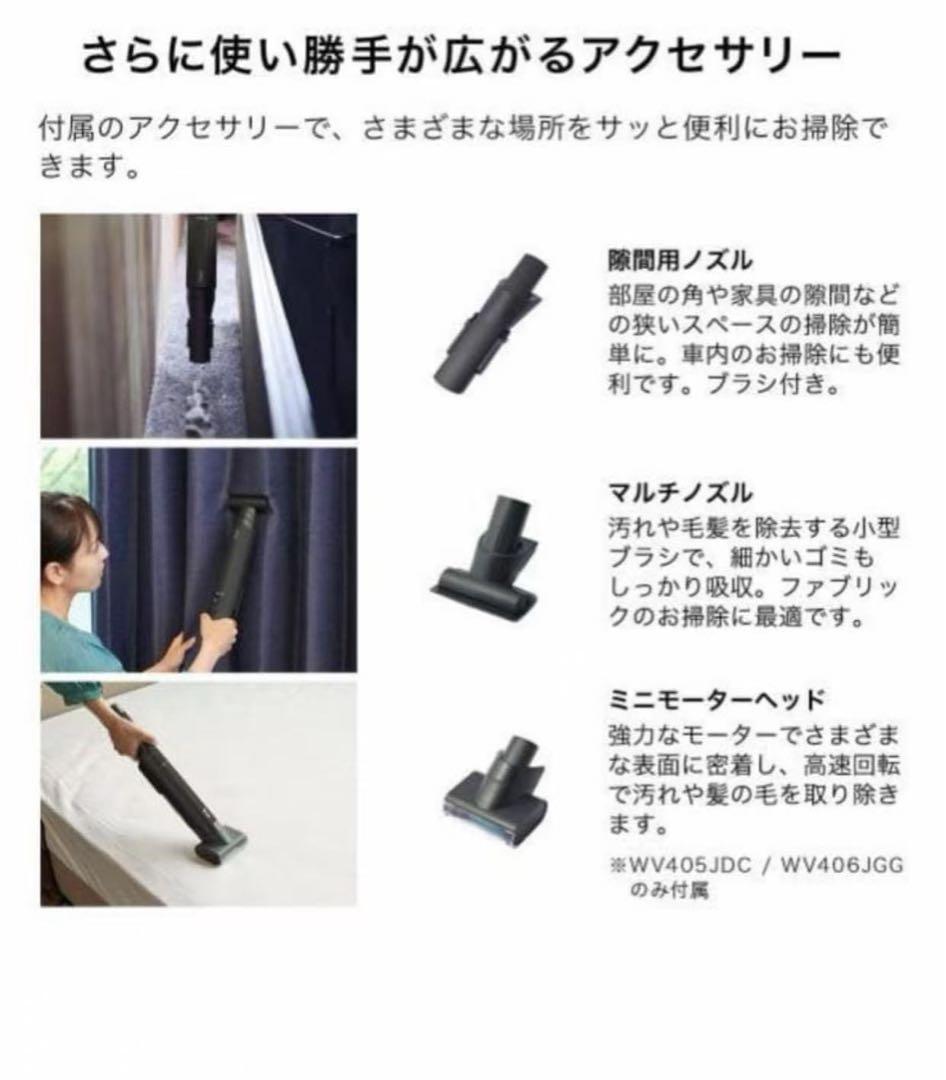 さらに使い勝手が広がるアクセサリー

付属のアクセサリーで、さまざまな場所をサッと便利にお掃除できます。

隙間用ノズル
部屋の角や家具の隙間などの狭いスペースの掃除が簡単に。車内のお掃除にも便利です。ブラシ付き。

マルチノズル
汚れや毛髪を除去する小型ブラシで、細かいゴミもしっかり吸収。ファブリックのお掃除に最適です。

ミニモーターヘッド
強力なモーターでさまざまな表面に密着し、高速回転で汚れや髪の毛を取り除きます。
※WV405JDC / WV406JGG のみ付属