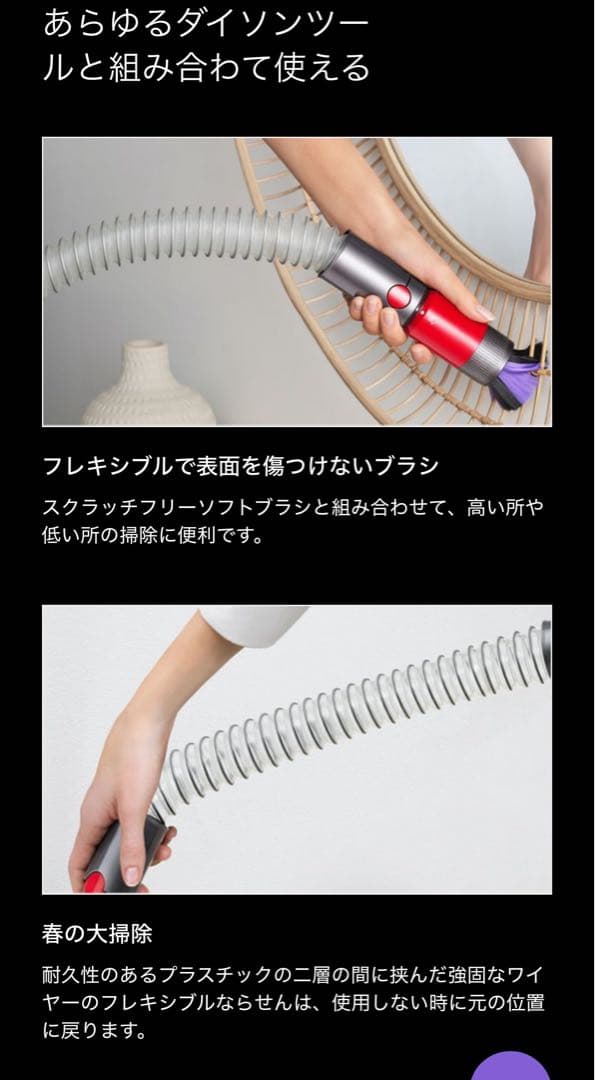 あらゆるダイソンツールと組み合わて使える

フレキシブルで表面を傷つけないブラシ

スクラッチフリーソフトブラシと組み合わせて、高い所や低い所の掃除に便利です。

春の大掃除

耐久性のあるプラスチックの二層の間に挟んだ強固なワイヤーのフレキシブルならせんは、使用しない時に元の位置に戻ります。