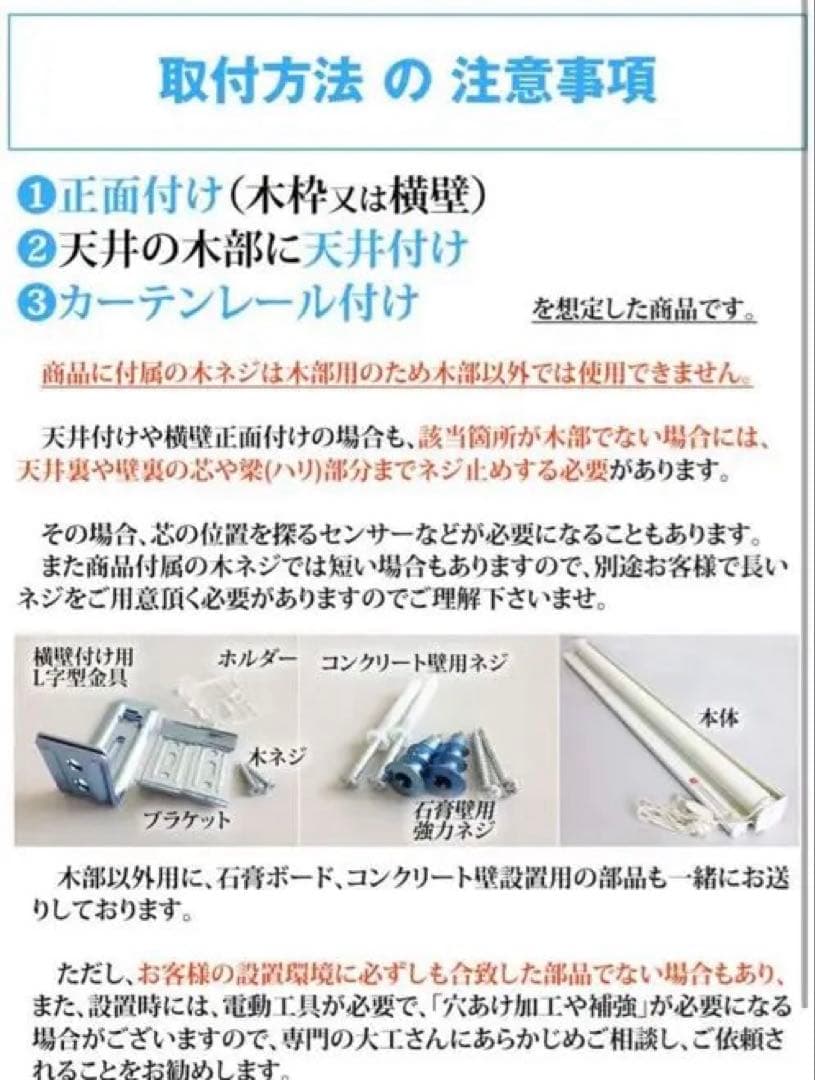 取付方法 の 注意事項

❶正面付け（木枠又は横壁）
❷天井の木部に天井付け
❸カーテンレール付け を想定した商品です。

商品に付属の木ネジは木部用のため木部以外では使用できません。

天井付けや横壁正面付けの場合も、該当箇所が木部でない場合には、天井裏や壁裏の芯や梁(ハリ)部分までネジ止めする必要があります。

その場合、芯の位置を探るセンサーなどが必要になることもあります。
また商品付属の木ネジでは短い場合もありますので、別途お客様で長いネジをご用意頂く必要がありますのでご理解下さいませ。

横壁付け用 L字型金具
ホルダー
木ネジ
ブラケット
コンクリート壁用ネジ
石膏壁用 強力ネジ
本体

木部以外用に、石膏ボード、コンクリート壁設置用の部品も一緒にお送りしております。

ただし、お客様の設置環境に必ずしも合致した部品でない場合もあり、また、設置時には、電動工具が必要で、「穴あけ加工や補強」が必要になる場合がございますので、専門の大工さんにあらかじめご相談し、ご依頼されることをお勧めします。