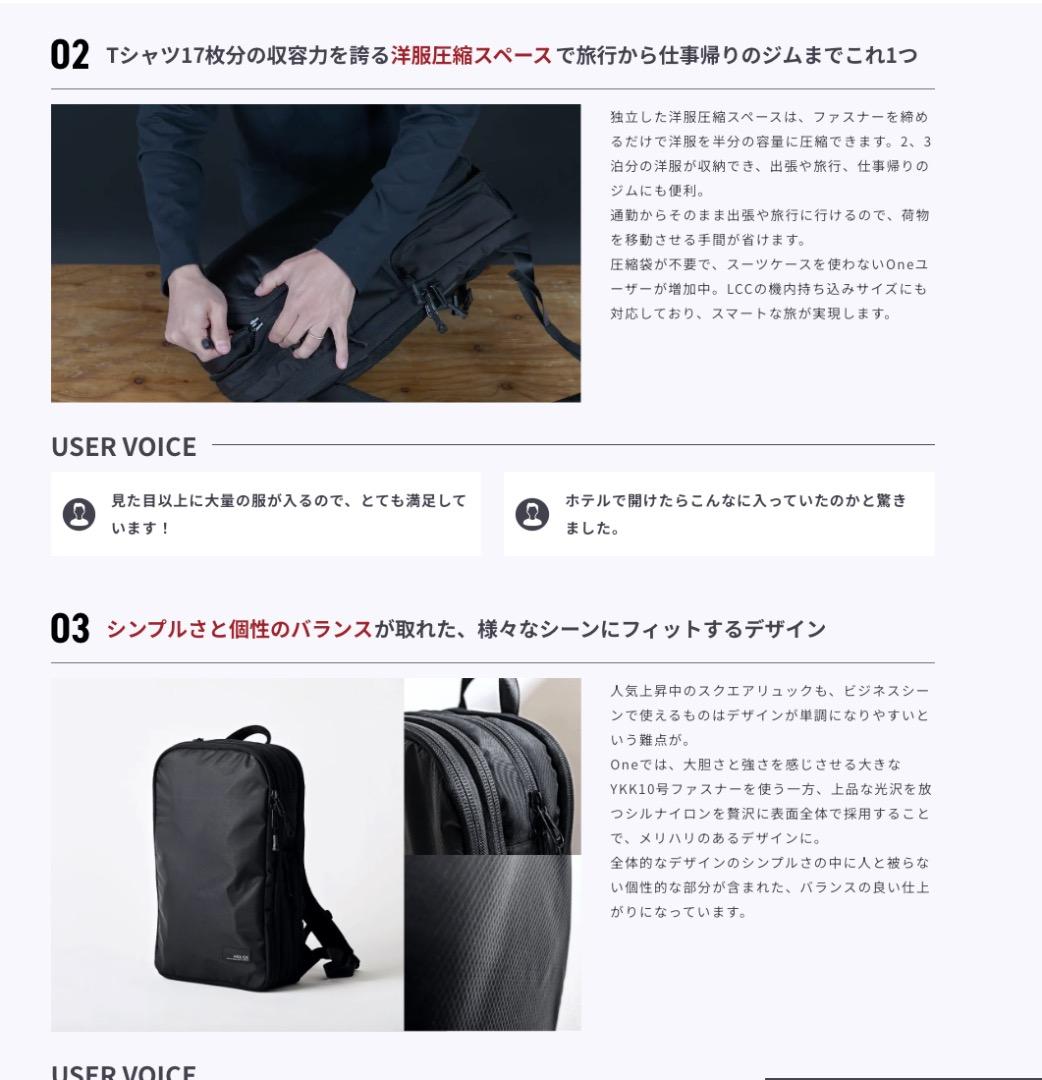 02 Tシャツ17枚分の収容力を誇る洋服圧縮スペースで旅行から仕事帰りのジムまでこれ1つ

独立した洋服圧縮スペースは、ファスナーを締めるだけで洋服を半分の容量に圧縮できます。2、3泊分の洋服が収納でき、出張や旅行、仕事帰りのジムにも便利。
通勤からそのまま出張や旅行に行けるので、荷物を移動させる手間が省けます。
圧縮袋が不要で、スーツケースを使わないOneユーザーが増加中。LCCの機内持ち込みサイズにも対応しており、スマートな旅が実現します。

USER VOICE

見た目以上に大量の服が入るので、とても満足しています！

ホテルで開けたらこんなに入っていたのかと驚きました。

03 シンプルさと個性のバランスが取れた、様々なシーンにフィットするデザイン

人気上昇中のスクエアリュックも、ビジネスシーンで使えるものはデザインが単調になりやすいという難点が。
Oneでは、大胆さと強さを感じさせる大きなYKK10号ファスナーを使う一方、上品な光沢を放つシルナイロンを贅沢に表面全体で採用することで、メリハリのあるデザインに。
全体的なデザインのシンプルさの中に人と被らない個性的な部分が含まれた、バランスの良い仕上がりになっています。

USER VOICE