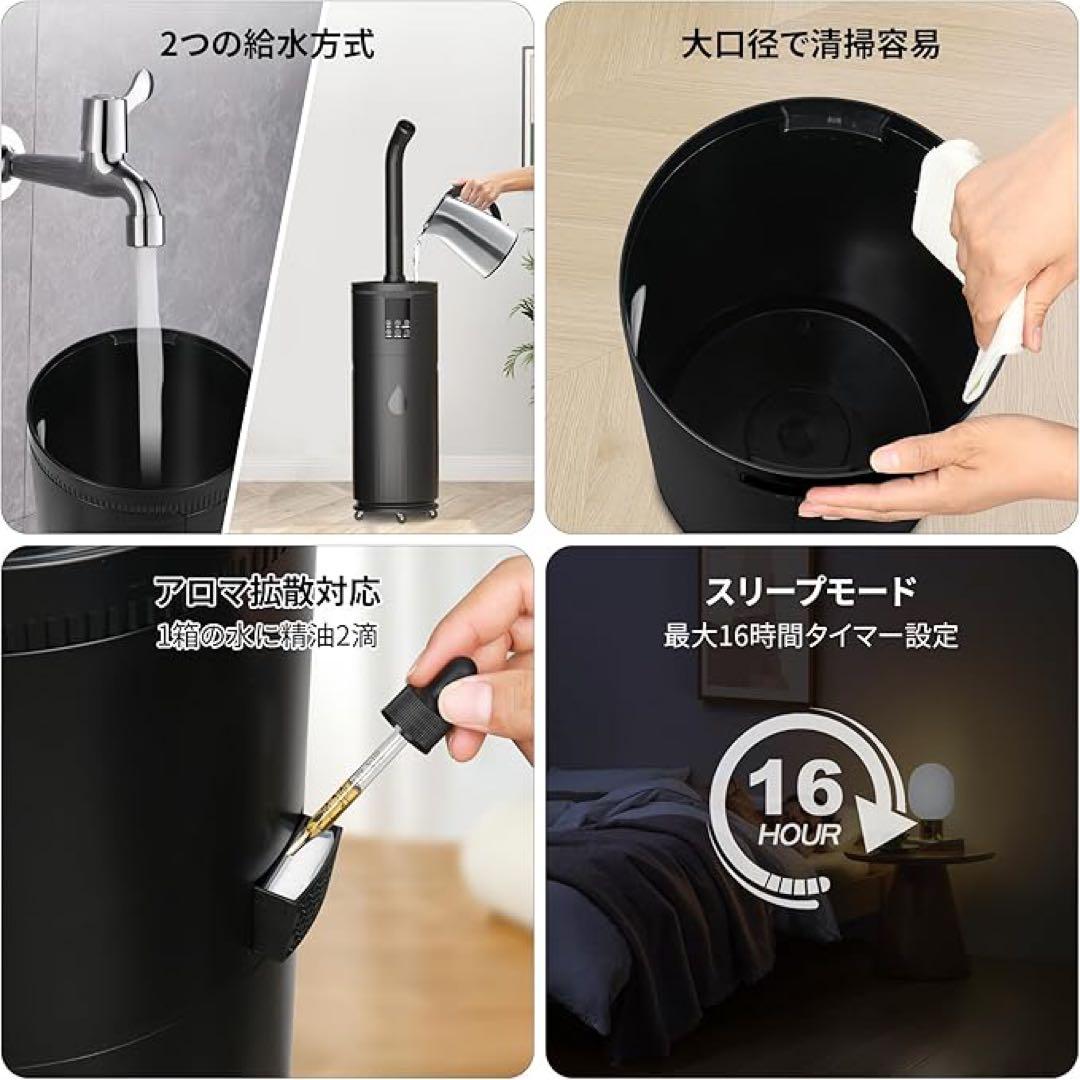 2つの給水方式

大口径で清掃容易

アロマ拡散対応
1箱の水に精油2滴

スリープモード
最大16時間タイマー設定

16
HOUR