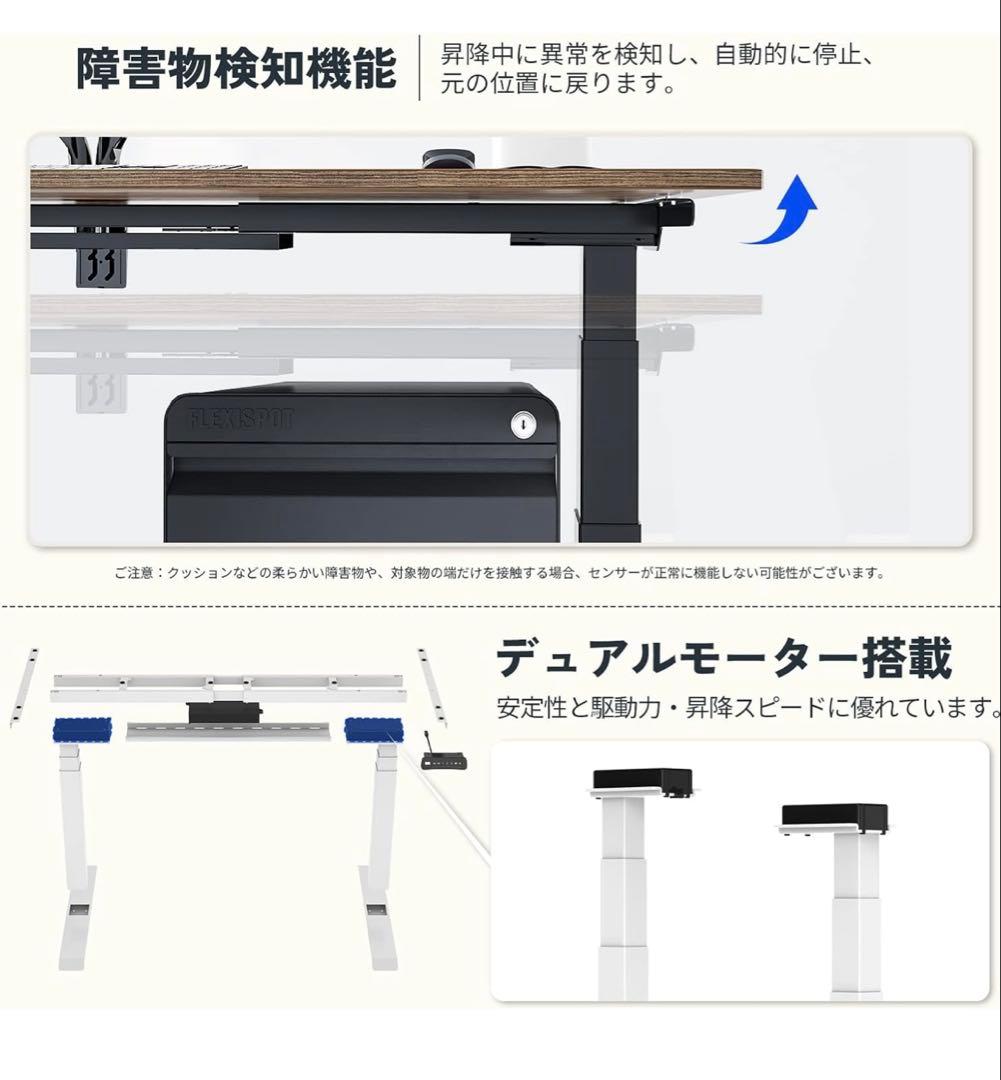 障害物検知機能

昇降中に異常を検知し、自動的に停止、元の位置に戻ります。

FLEXISPOT

ご注意：クッションなどの柔らかい障害物や、対象物の端だけを接触する場合、センサーが正常に機能しない可能性がございます。

デュアルモーター搭載

安定性と駆動力・昇降スピードに優れています。