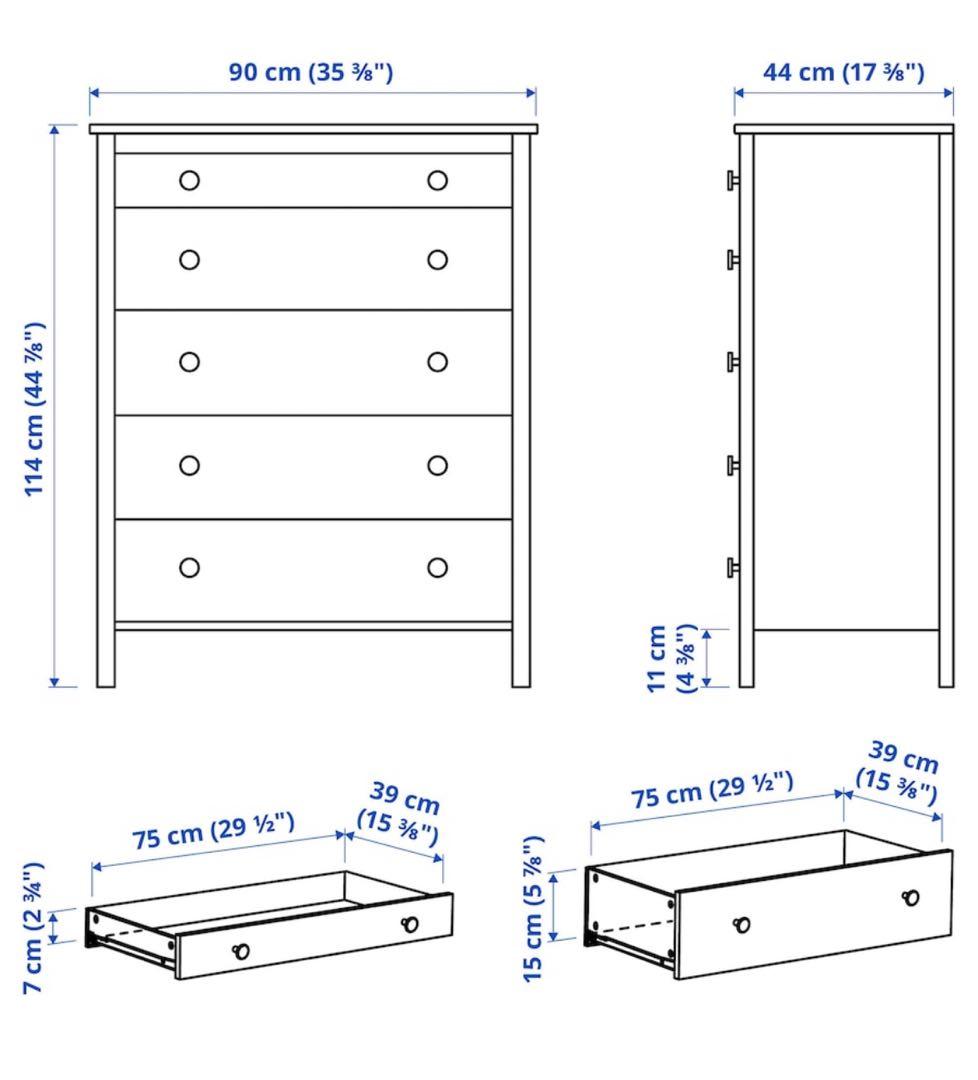 90 cm (35 ⅜")

44 cm (17 ⅜")

114 cm (44 ⅞")

11 cm (4 ⅜")

75 cm (29 ½")

39 cm (15 ⅜")

7 cm (2 ¾")

75 cm (29 ½")

39 cm (15 ⅜")

15 cm (5 ⅞")