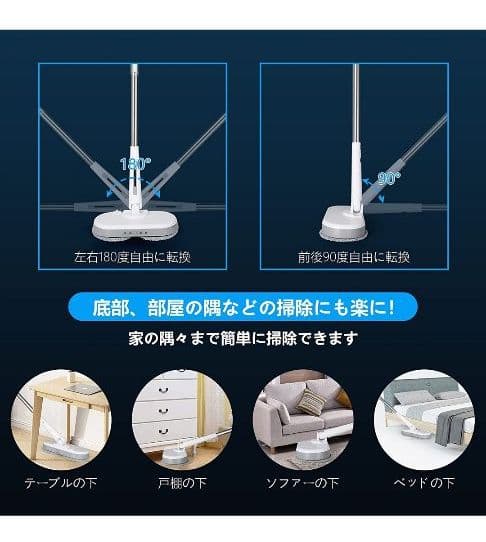 180°

左右180度自由に転換

90°

前後90度自由に転換

底部、部屋の隅などの掃除にも楽に!

家の隅々まで簡単に掃除できます

テーブルの下

戸棚の下

ソファーの下

ベッドの下