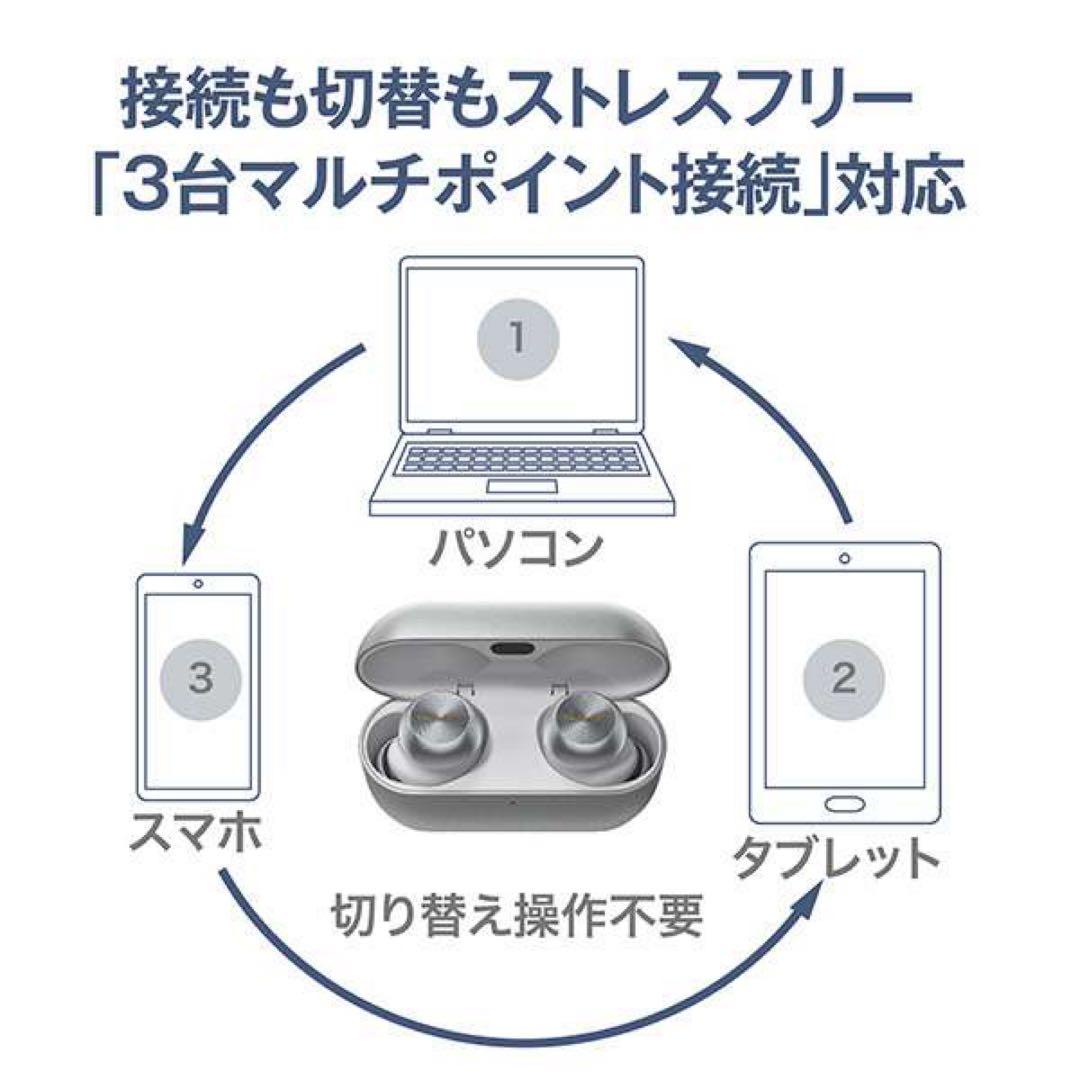 接続も切替もストレスフリー
「3台マルチポイント接続」対応

1

パソコン

3

スマホ

2

タブレット

切り替え操作不要