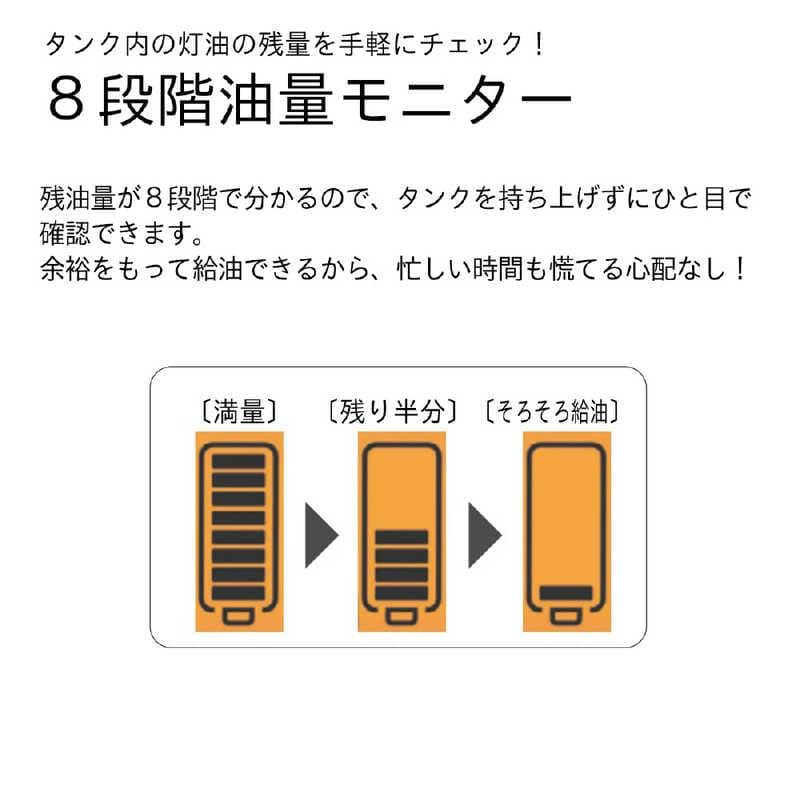 タンク内の灯油の残量を手軽にチェック！
８段階油量モニター

残油量が８段階で分かるので、タンクを持ち上げずにひと目で確認できます。
余裕をもって給油できるから、忙しい時間も慌てる心配なし！

〔満量〕 〔残り半分〕 〔そろそろ給油〕