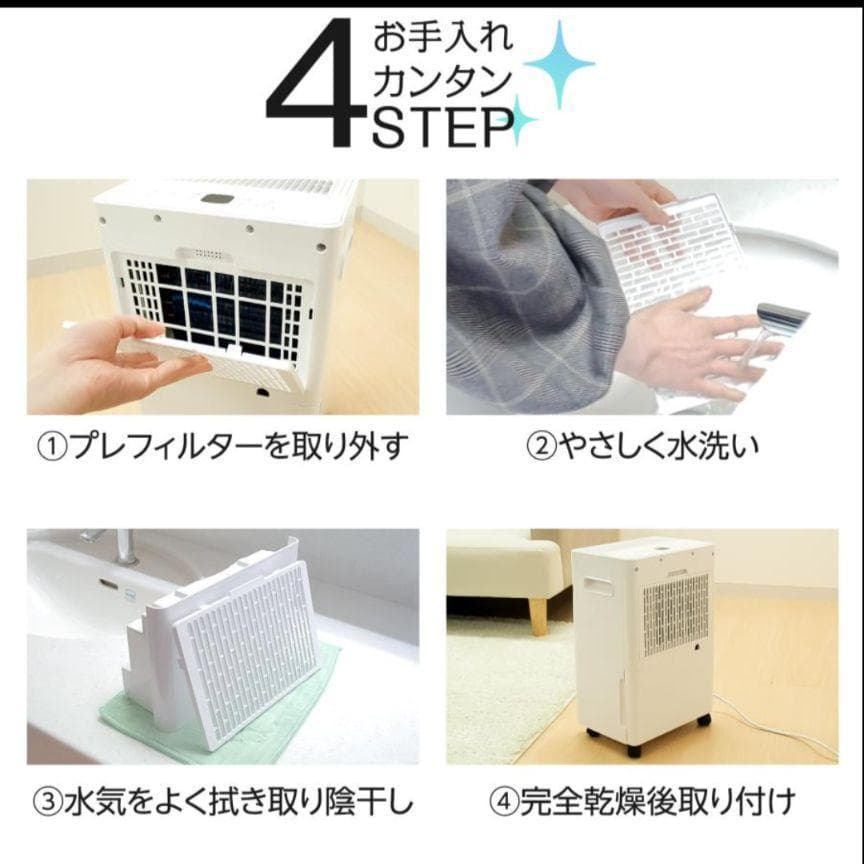 4 お手入れ カンタン STEP

①プレフィルターを取り外す

②やさしく水洗い

③水気をよく拭き取り陰干し

④完全乾燥後取り付け