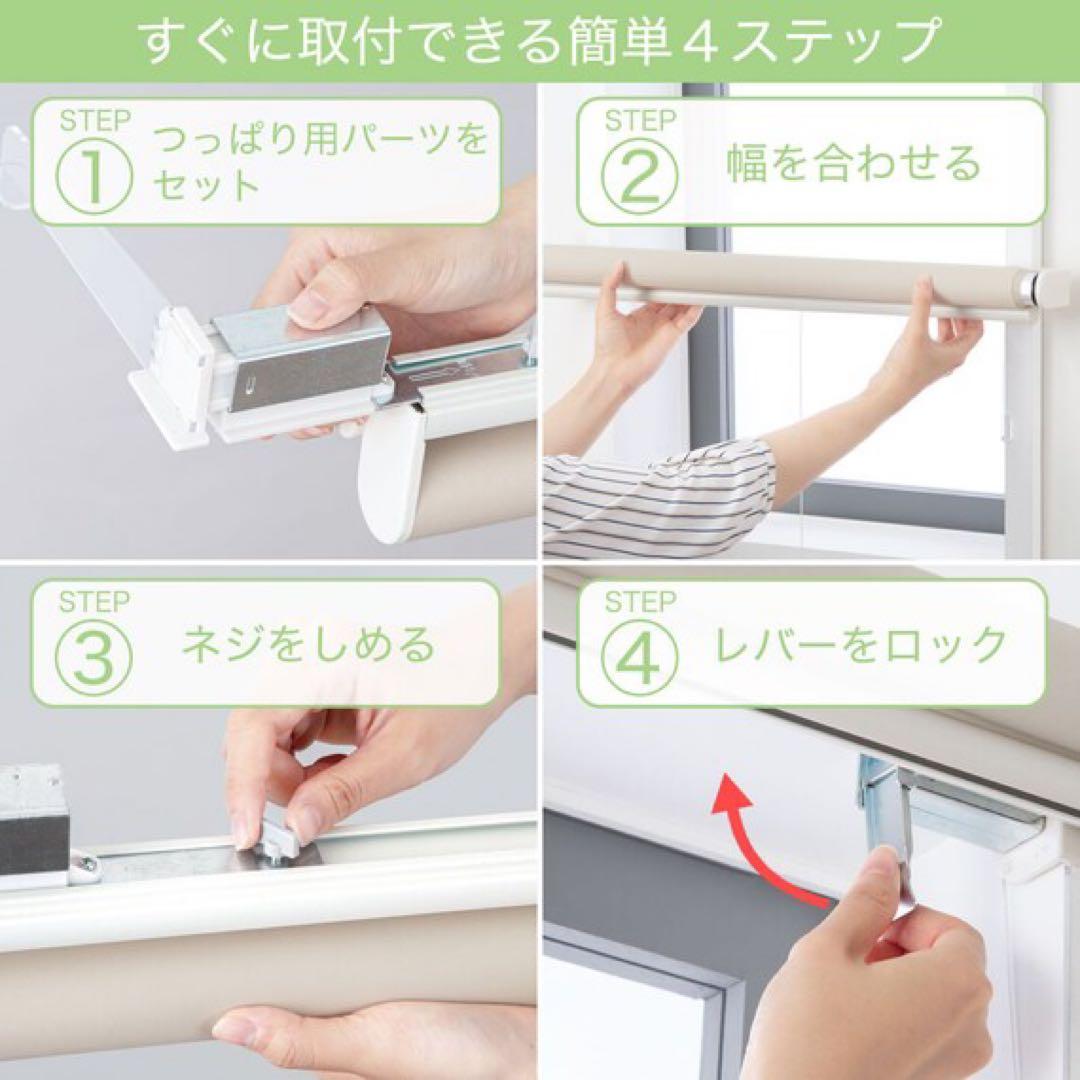 すぐに取付できる簡単4ステップ

STEP
①
つっぱり用パーツをセット

STEP
②
幅を合わせる

STEP
③
ネジをしめる

STEP
④
レバーをロック