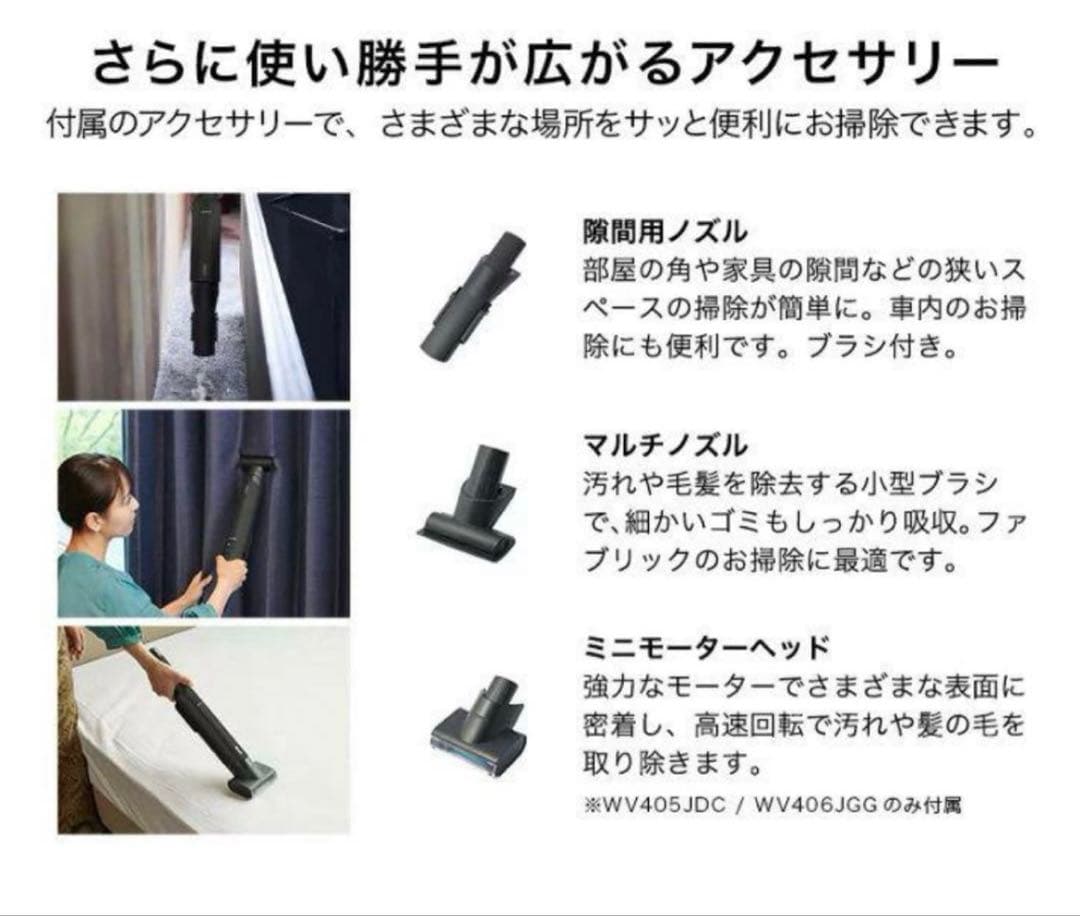 さらに使い勝手が広がるアクセサリー
付属のアクセサリーで、さまざまな場所をサッと便利にお掃除できます。

隙間用ノズル
部屋の角や家具の隙間などの狭いスペースの掃除が簡単に。車内のお掃除にも便利です。ブラシ付き。

マルチノズル
汚れや毛髪を除去する小型ブラシで、細かいゴミもしっかり吸収。ファブリックのお掃除に最適です。

ミニモーターヘッド
強力なモーターでさまざまな表面に密着し、高速回転で汚れや髪の毛を取り除きます。
※WV405JDC / WV406JGG のみ付属