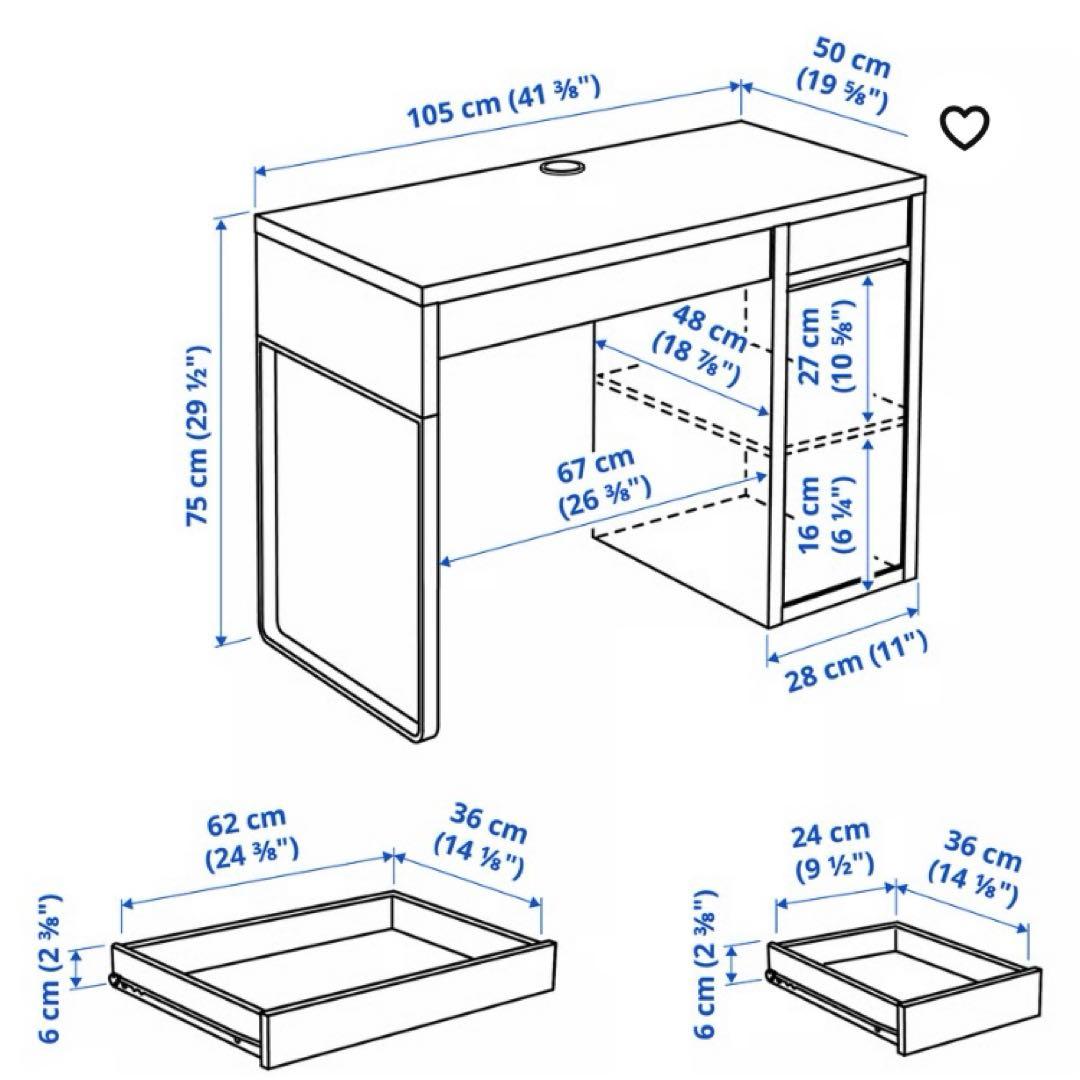 105 cm (41 ⅜")

50 cm (19 ⅝")

75 cm (29 ½")

48 cm (18 ⅞")

27 cm (10 ⅝")

67 cm (26 ⅜")

16 cm (6 ¼")

28 cm (11")

62 cm (24 ⅜")

36 cm (14 ⅛")

6 cm (2 ⅜")

24 cm (9 ½")

36 cm (14 ⅛")

6 cm (2 ⅜")