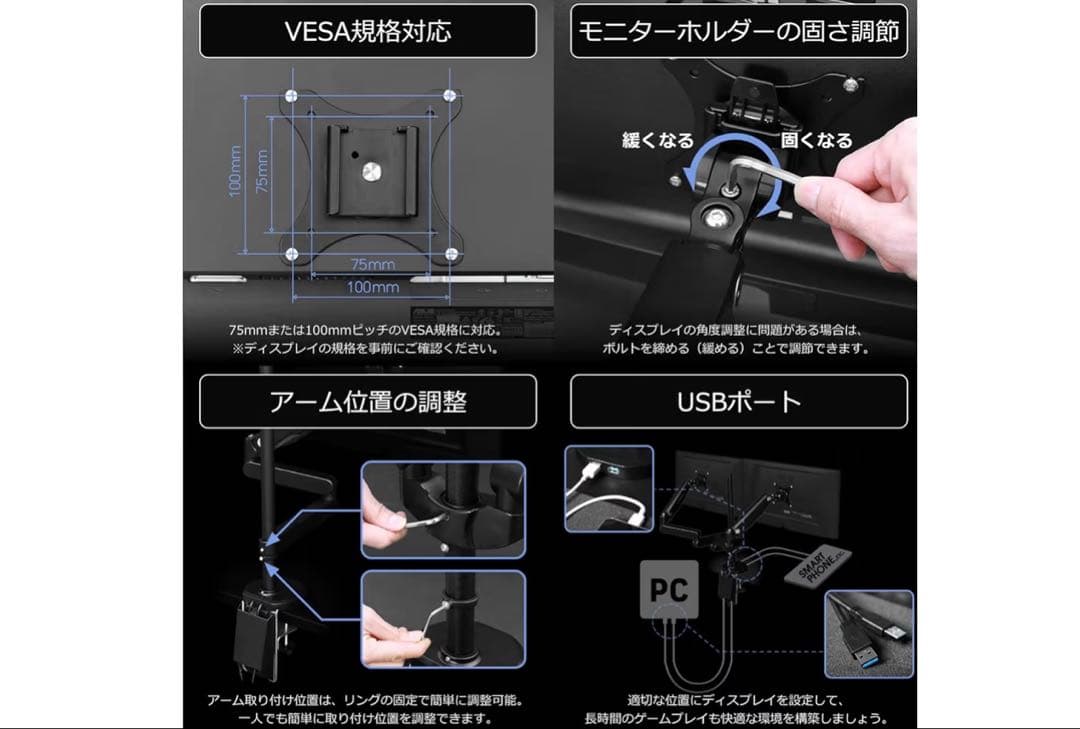 VESA規格対応

100mm

75mm

75mm

100mm

75mmまたは100mmピッチのVESA規格に対応。
※ディスプレイの規格を事前にご確認ください。

モニターホルダーの固さ調節

緩くなる

固くなる

ディスプレイの角度調整に問題がある場合は、
ボルトを締める（緩める）ことで調節できます。

アーム位置の調整

アーム取り付け位置は、リングの固定で簡単に調整可能。
一人でも簡単に取り付け位置を調整できます。

USBポート

PC

SMART PHONE etc.

適切な位置にディスプレイを設定して、
長時間のゲームプレイも快適な環境を構築しましょう。