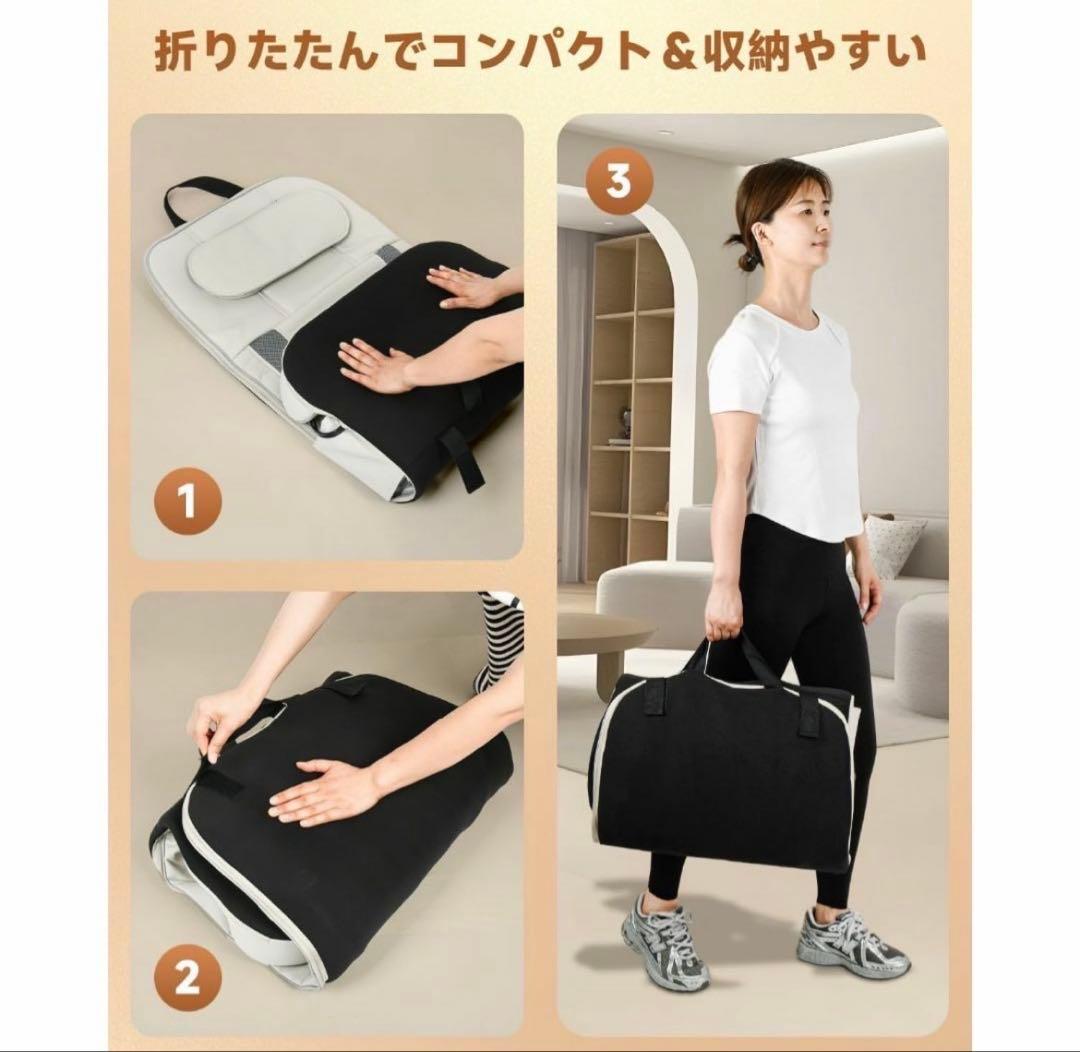 折りたたんでコンパクト＆収納やすい

1

2

3