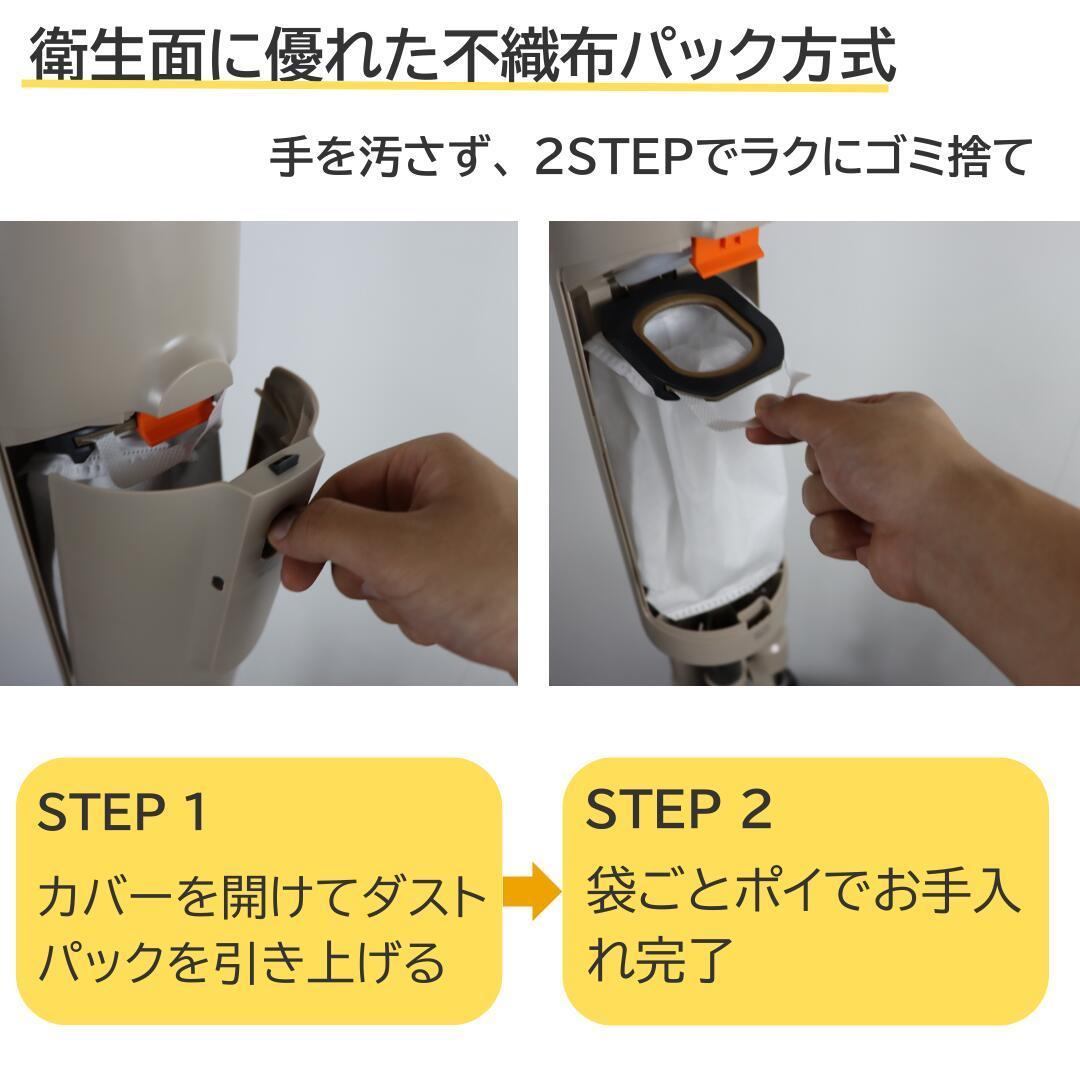 衛生面に優れた不織布パック方式

手を汚さず、2STEPでラクにゴミ捨て

STEP 1

カバーを開けてダストパックを引き上げる

STEP 2

袋ごとポイでお手入れ完了