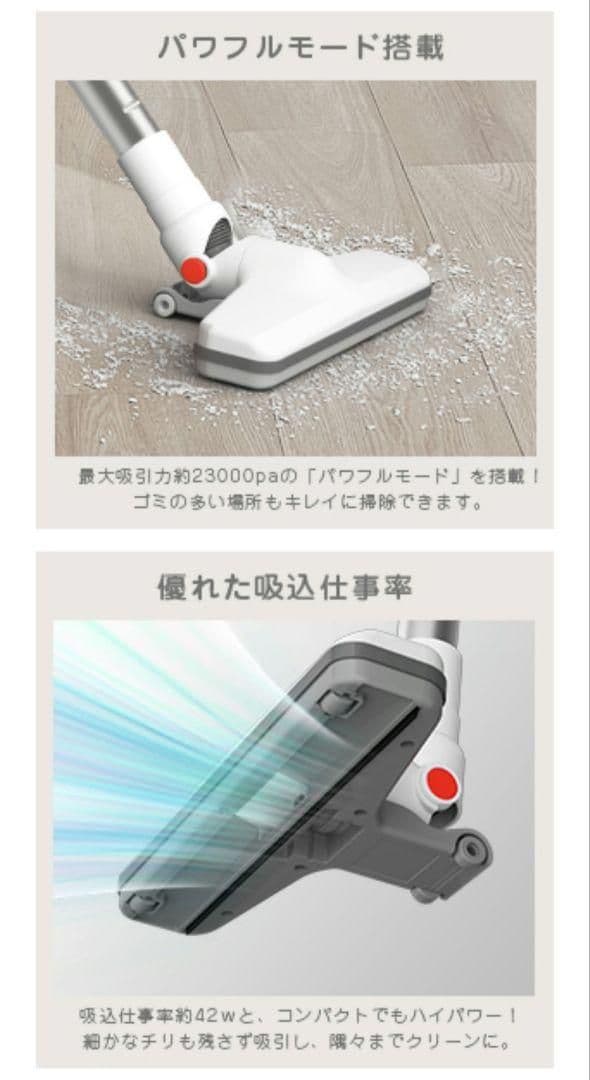 パワフルモード搭載

最大吸引力約23000paの「パワフルモード」を搭載！
ゴミの多い場所もキレイに掃除できます。

優れた吸込仕事率

吸込仕事率約42wと、コンパクトでもハイパワー！
細かなチリも残さず吸引し、隅々までクリーンに。