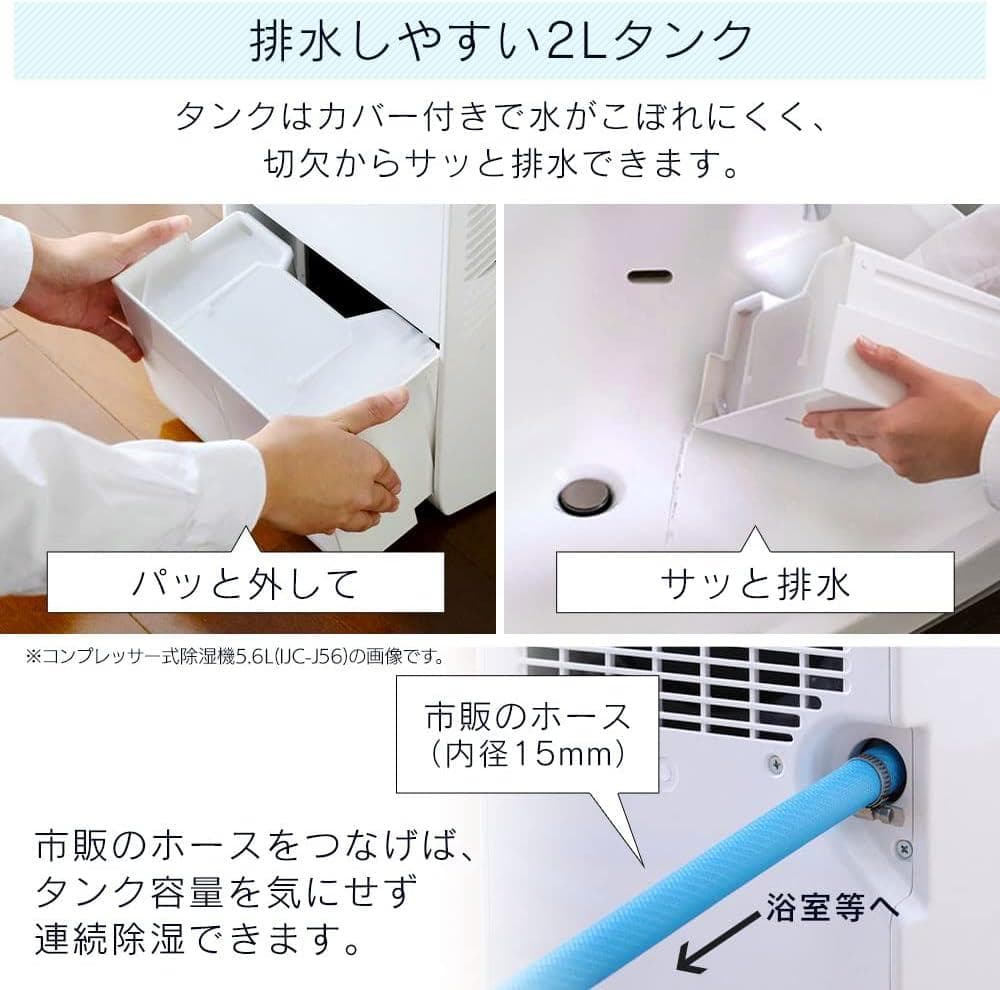 排水しやすい2Lタンク

タンクはカバー付きで水がこぼれにくく、切欠からサッと排水できます。

パッと外して

サッと排水

※コンプレッサー式除湿機5.6L(IJC-J56)の画像です。

市販のホース（内径15mm）

市販のホースをつなげば、タンク容量を気にせず連続除湿できます。

浴室等へ