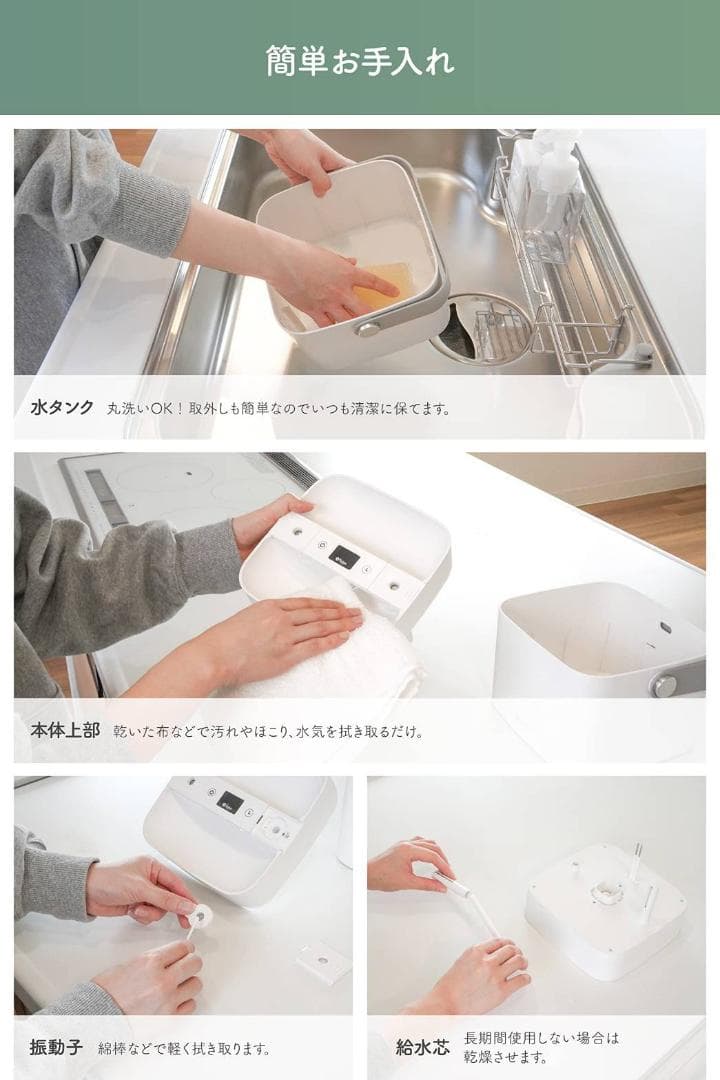 簡単お手入れ

水タンク　丸洗いOK！取外しも簡単なのでいつも清潔に保てます。

本体上部　乾いた布などで汚れやほこり、水気を拭き取るだけ。

振動子　綿棒などで軽く拭き取ります。

給水芯　長期間使用しない場合は乾燥させます。