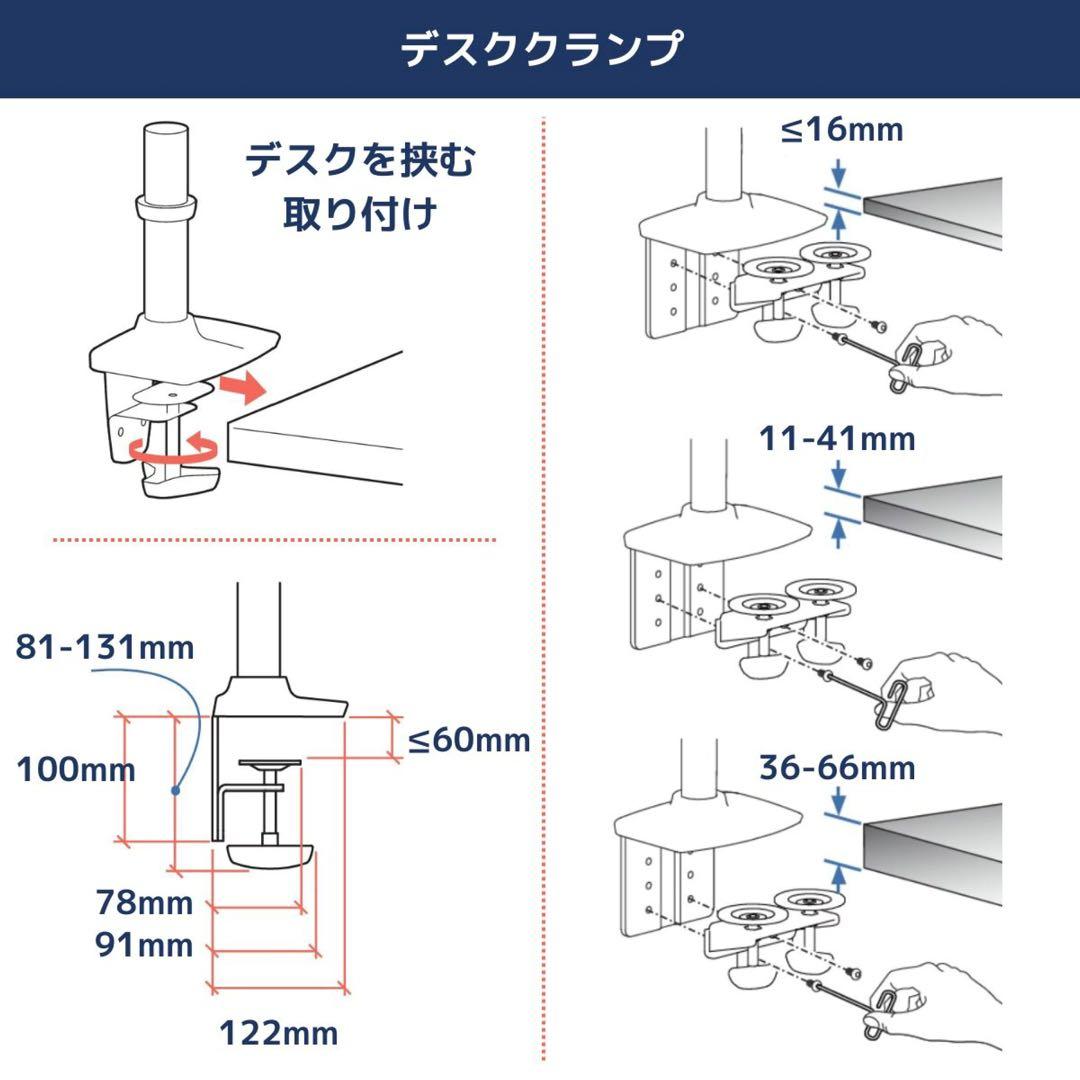 デスククランプ

デスクを挟む
取り付け

81-131mm
100mm
≤60mm
78mm
91mm
122mm

≤16mm

11-41mm

36-66mm