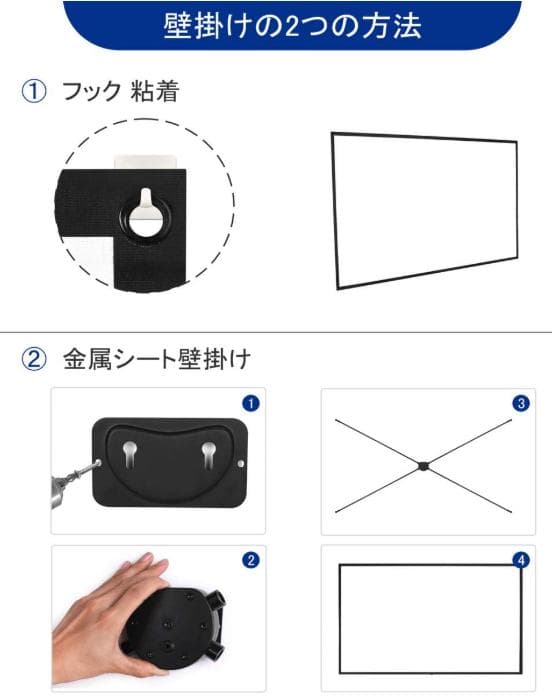 壁掛けの2つの方法

① フック 粘着

② 金属シート壁掛け

1

3

2

4