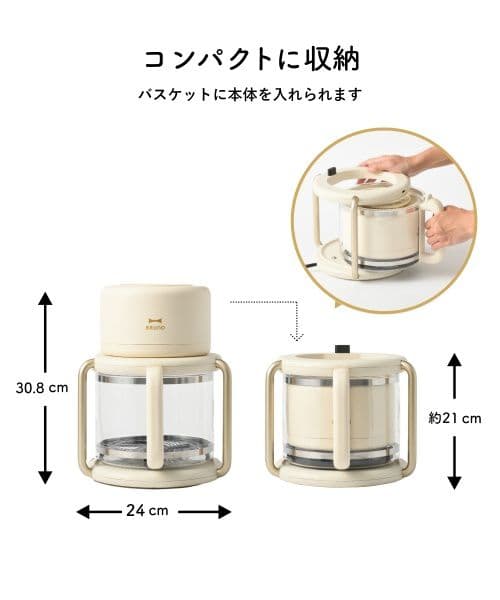 コンパクトに収納

バスケットに本体を入れられます

BRUNO

30.8 cm

約21 cm

24 cm