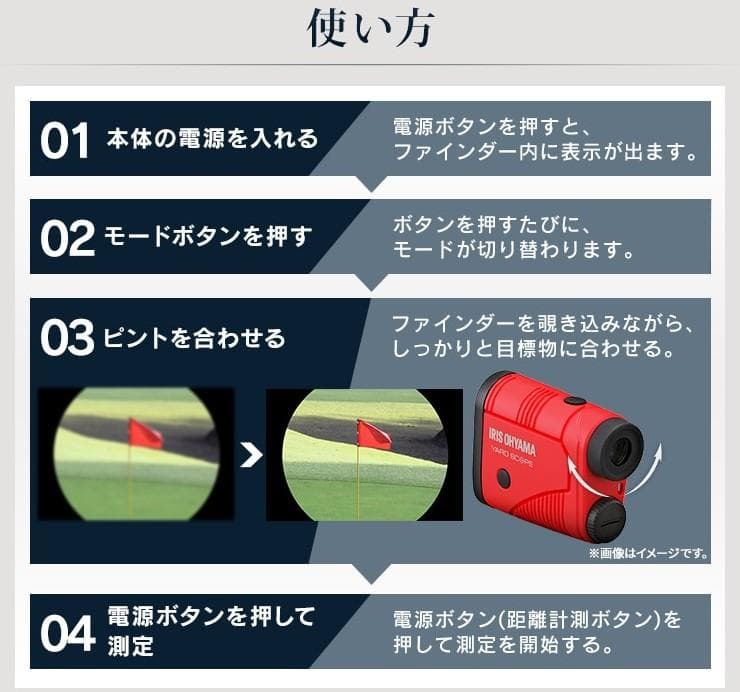 使い方

01 本体の電源を入れる

電源ボタンを押すと、ファインダー内に表示が出ます。

02 モードボタンを押す

ボタンを押すたびに、モードが切り替わります。

03 ピントを合わせる

ファインダーを覗き込みながら、しっかりと目標物に合わせる。

IRIS OHYAMA
YARD SCOPE

※画像はイメージです。

04 電源ボタンを押して測定

電源ボタン(距離計測ボタン)を押して測定を開始する。