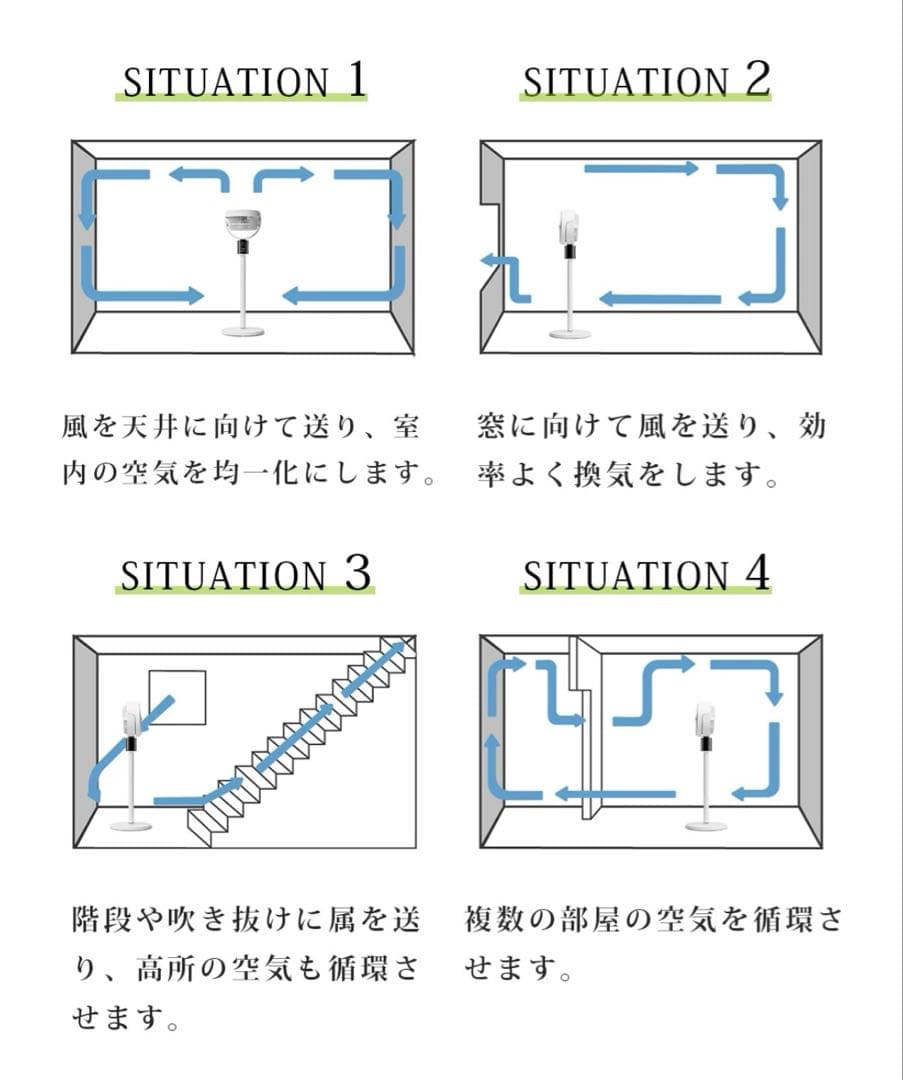 SITUATION 1

風を天井に向けて送り、室内の空気を均一化にします。

SITUATION 2

窓に向けて風を送り、効率よく換気をします。

SITUATION 3

階段や吹き抜けに属を送り、高所の空気も循環させます。

SITUATION 4

複数の部屋の空気を循環させます。