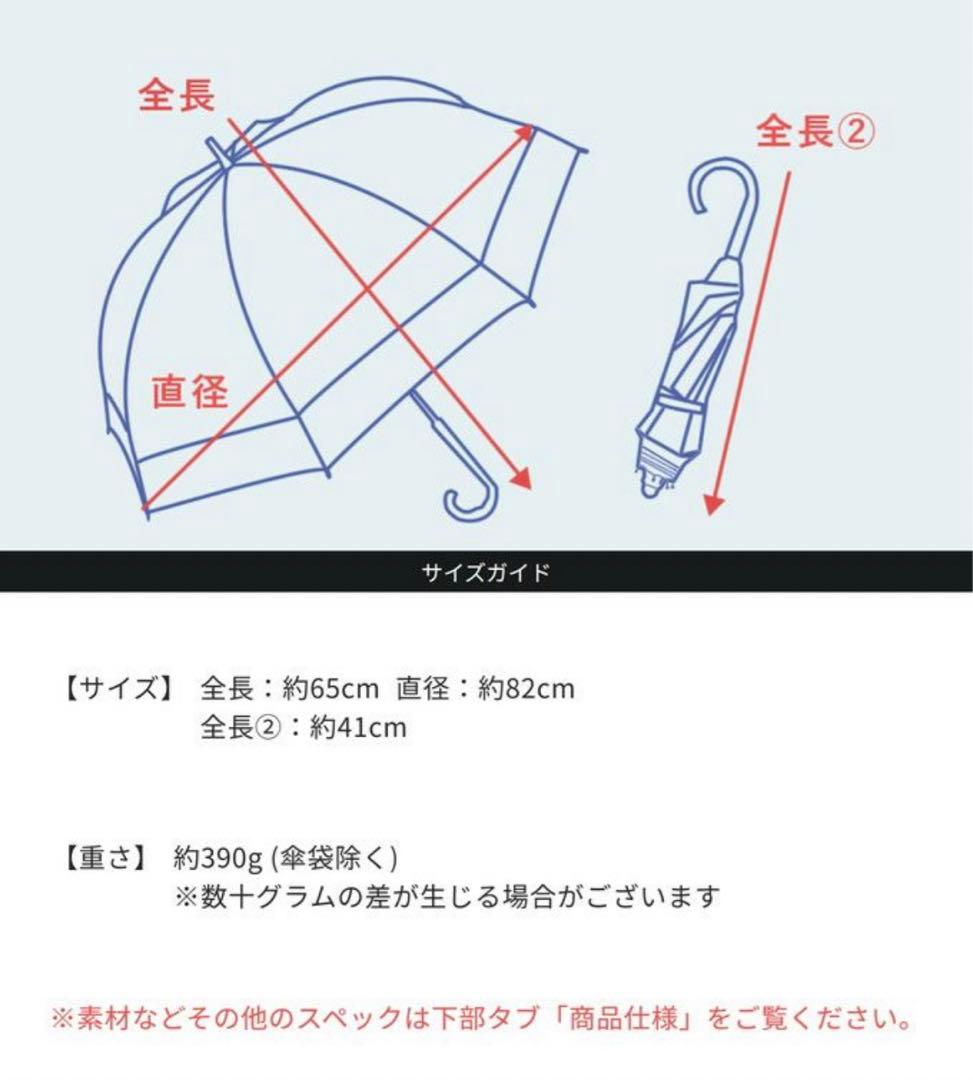 全長

全長②

直径

サイズガイド

【サイズ】 全長：約65cm 直径：約82cm
全長②：約41cm

【重さ】 約390g (傘袋除く)
※数十グラムの差が生じる場合がございます

※素材などその他のスペックは下部タブ「商品仕様」をご覧ください。