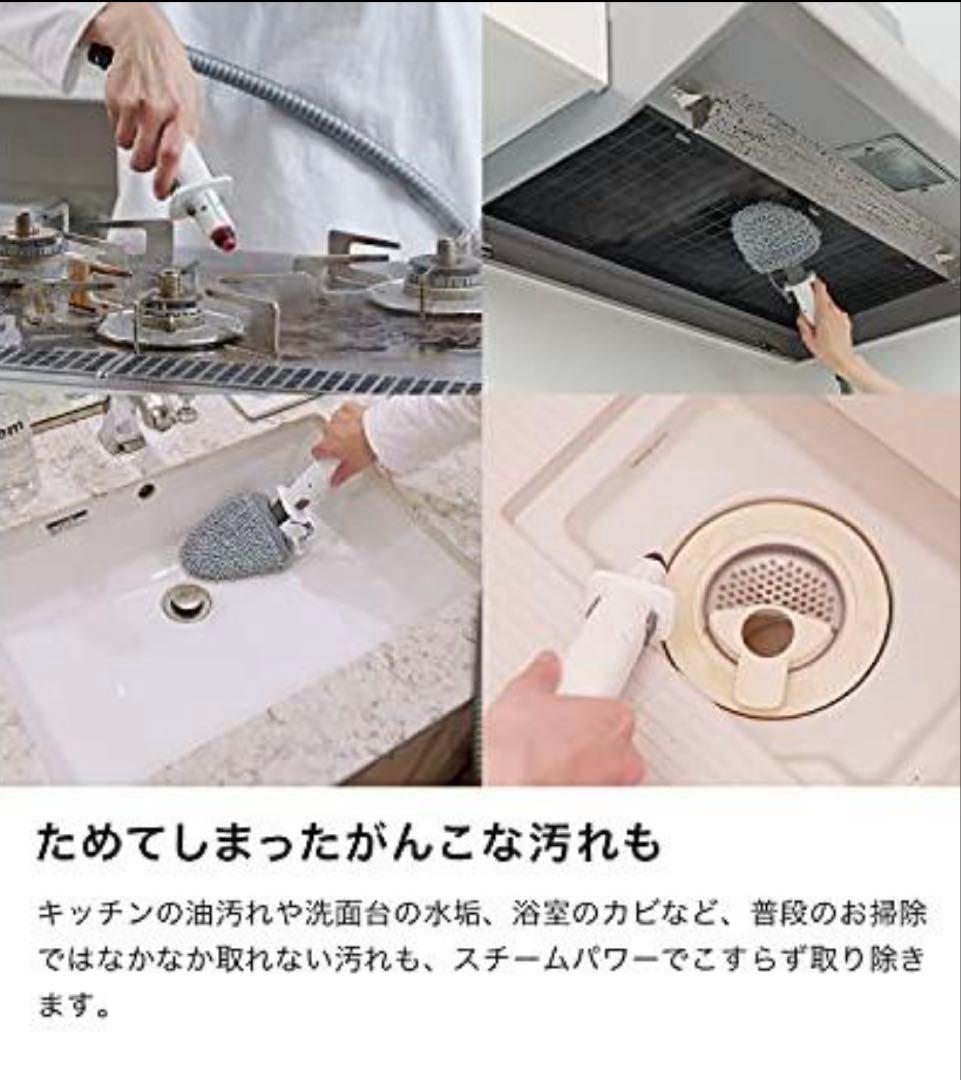 ためてしまったがんこな汚れも

キッチンの油汚れや洗面台の水垢、浴室のカビなど、普段のお掃除ではなかなか取れない汚れも、スチームパワーでこすらず取り除きます。