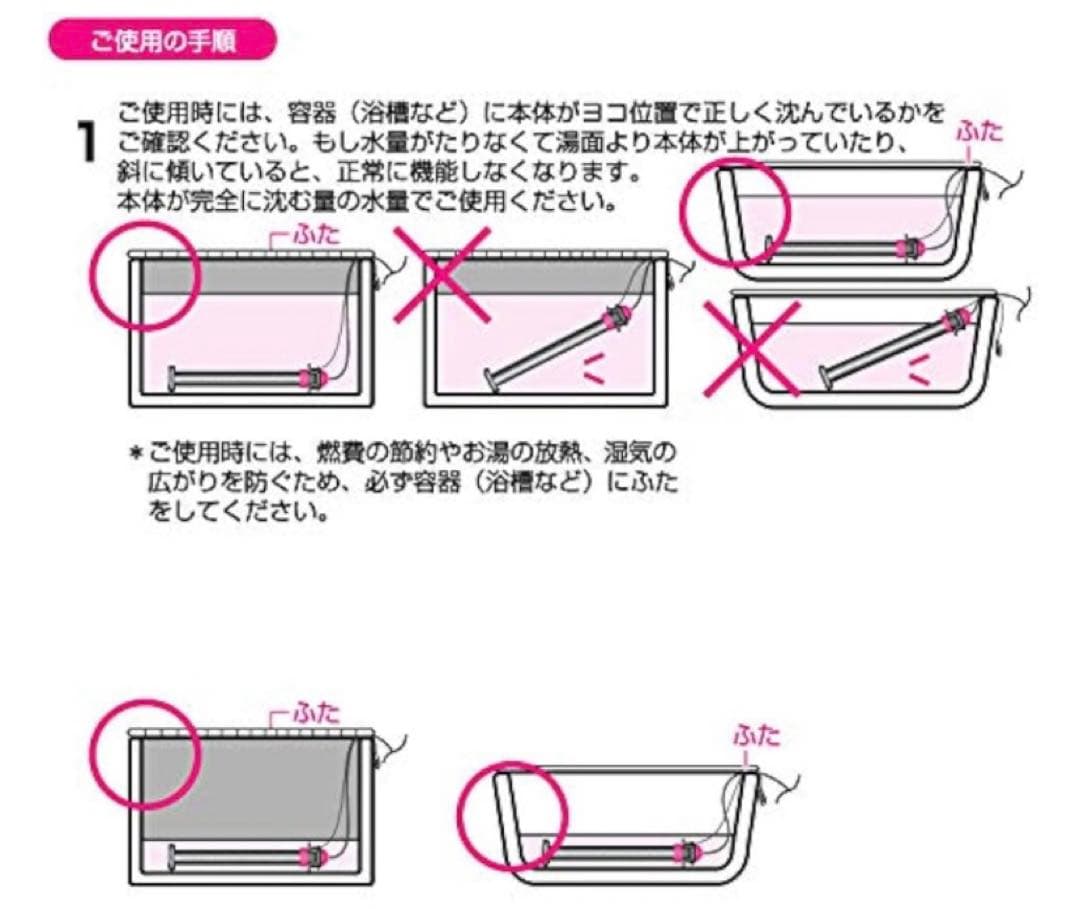 ご使用の手順

1 ご使用時には、容器（浴槽など）に本体がヨコ位置で正しく沈んでいるかをご確認ください。もし水量がたりなくて湯面より本体が上がっていたり、斜に傾いていると、正常に機能しなくなります。
本体が完全に沈む量の水量でご使用ください。

ふた

ふた

＊ご使用時には、燃費の節約やお湯の放熱、湿気の広がりを防ぐため、必ず容器（浴槽など）にふたをしてください。

ふた

ふた