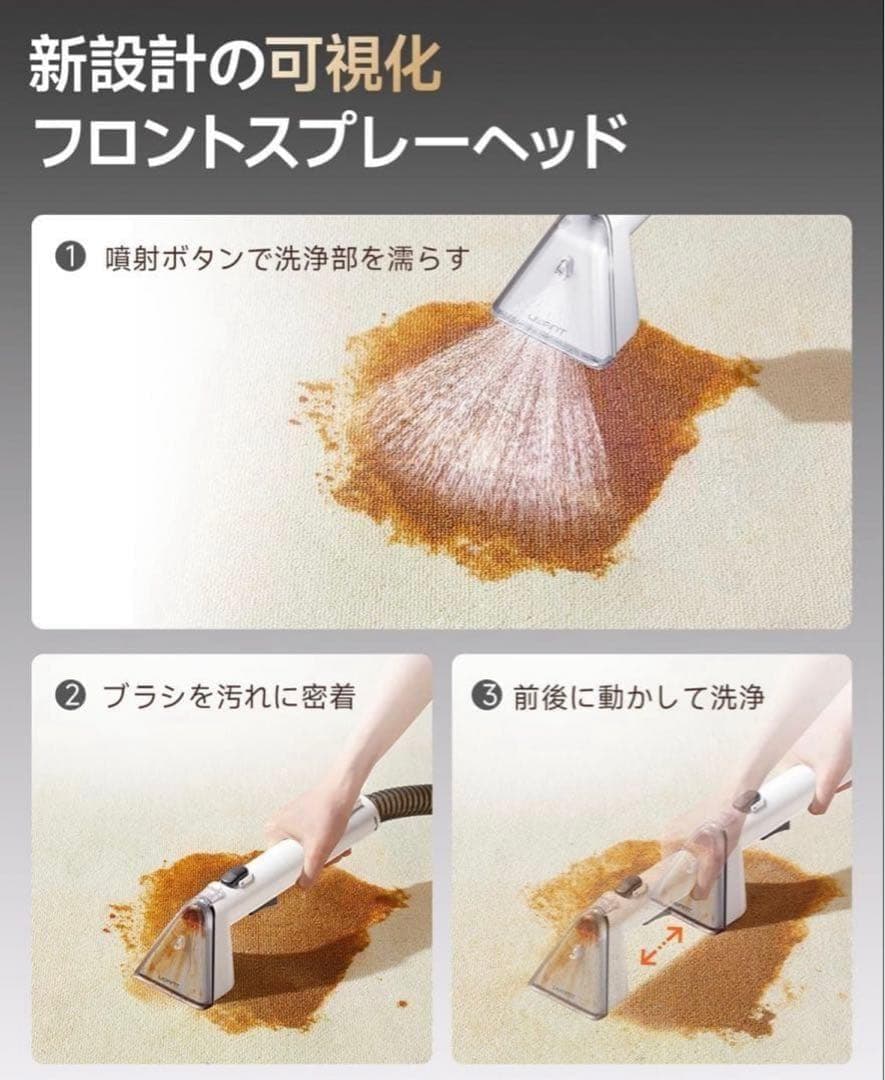 新設計の可視化
フロントスプレーヘッド

❶ 噴射ボタンで洗浄部を濡らす

❷ ブラシを汚れに密着

❸ 前後に動かして洗浄