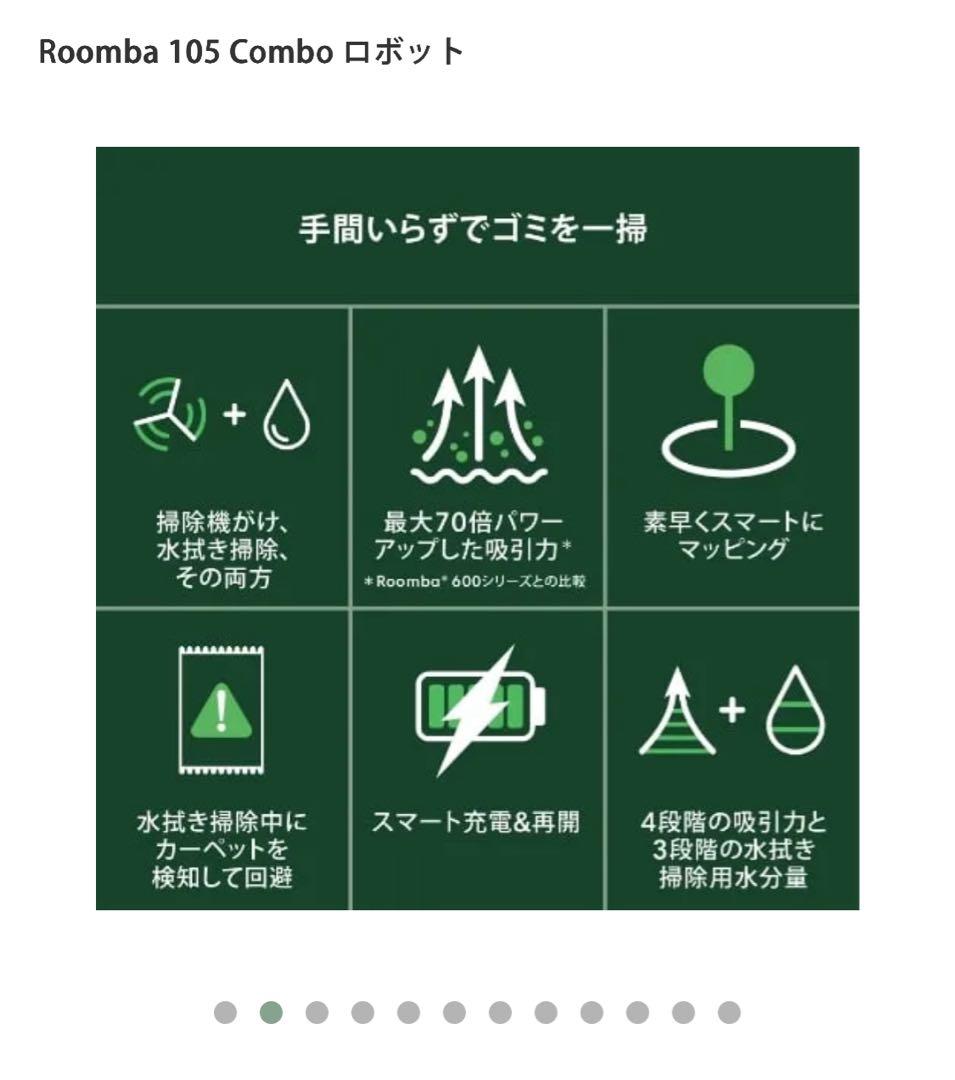 Roomba 105 Combo ロボット

手間いらずでゴミを一掃

掃除機がけ、水拭き掃除、その両方

最大70倍パワーアップした吸引力*
*Roomba® 600シリーズとの比較

素早くスマートにマッピング

水拭き掃除中にカーペットを検知して回避

スマート充電&再開

4段階の吸引力と3段階の水拭き掃除用水分量