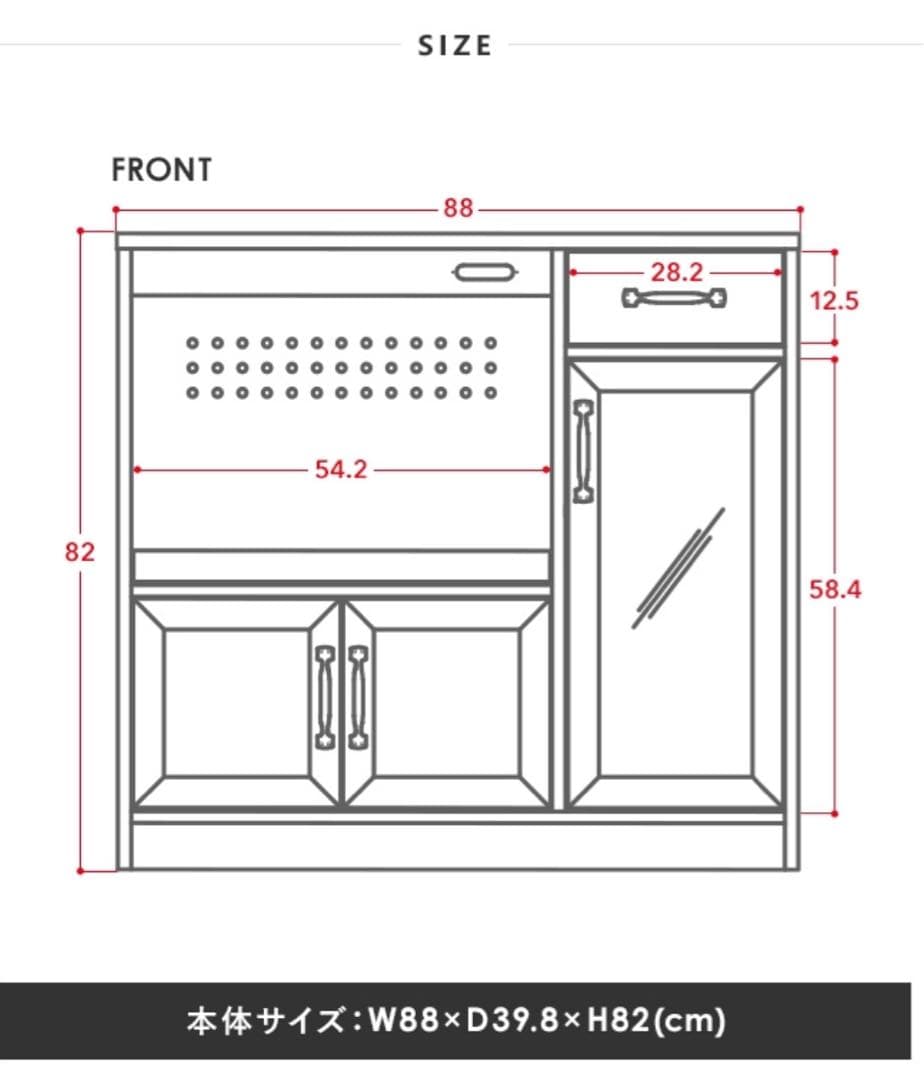 SIZE

FRONT

88

28.2

12.5

54.2

82

58.4

本体サイズ：W88×D39.8×H82(cm)