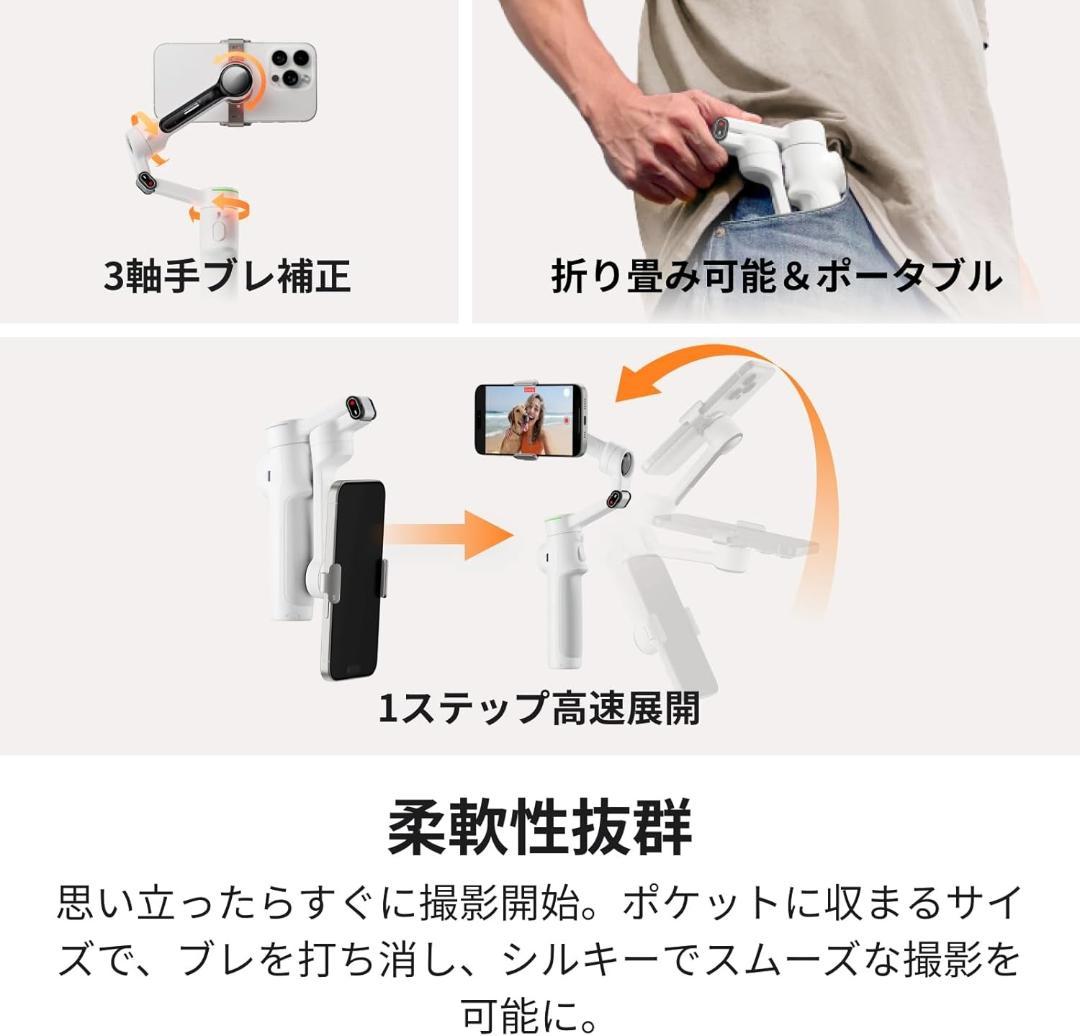 3軸手ブレ補正

折り畳み可能＆ポータブル

1ステップ高速展開

柔軟性抜群

思い立ったらすぐに撮影開始。ポケットに収まるサイズで、ブレを打ち消し、シルキーでスムーズな撮影を可能に。