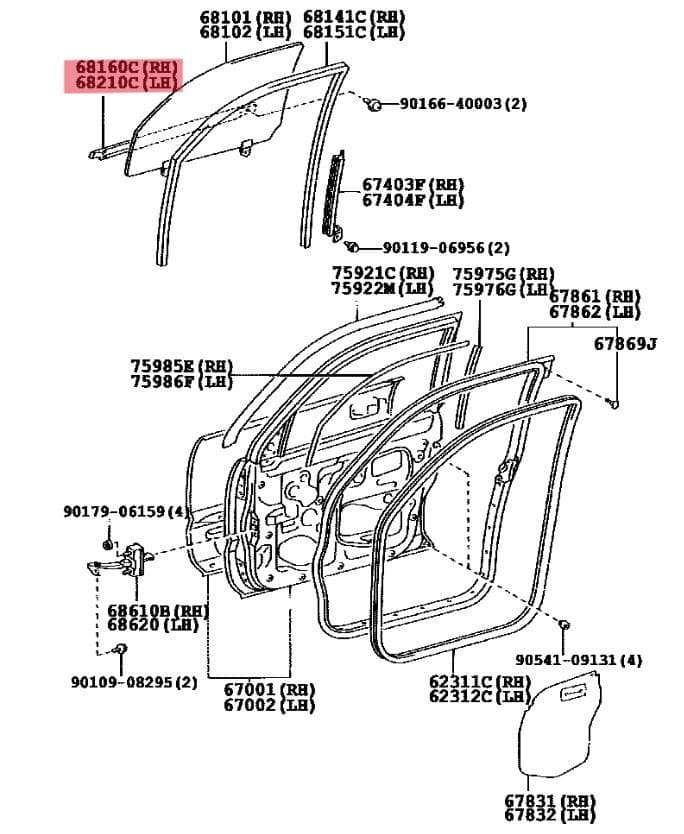 68101 (RH)
68102 (LH)

68141C (RH)
68151C (LH)

68160C (RH)
68210C (LH)

90166-40003 (2)

67403F (RH)
67404F (LH)

90119-06956 (2)

75921C (RH)
75922M (LH)

75975G (RH)
75976G (LH)

67861 (RH)
67862 (LH)

67869J

75985E (RH)
75986F (LH)

90179-06159 (4)

68610B (RH)
68620 (LH)

90109-08295 (2)

67001 (RH)
67002 (LH)

90541-09131 (4)

62311C (RH)
62312C (LH)

67831 (RH)
67832 (LH)