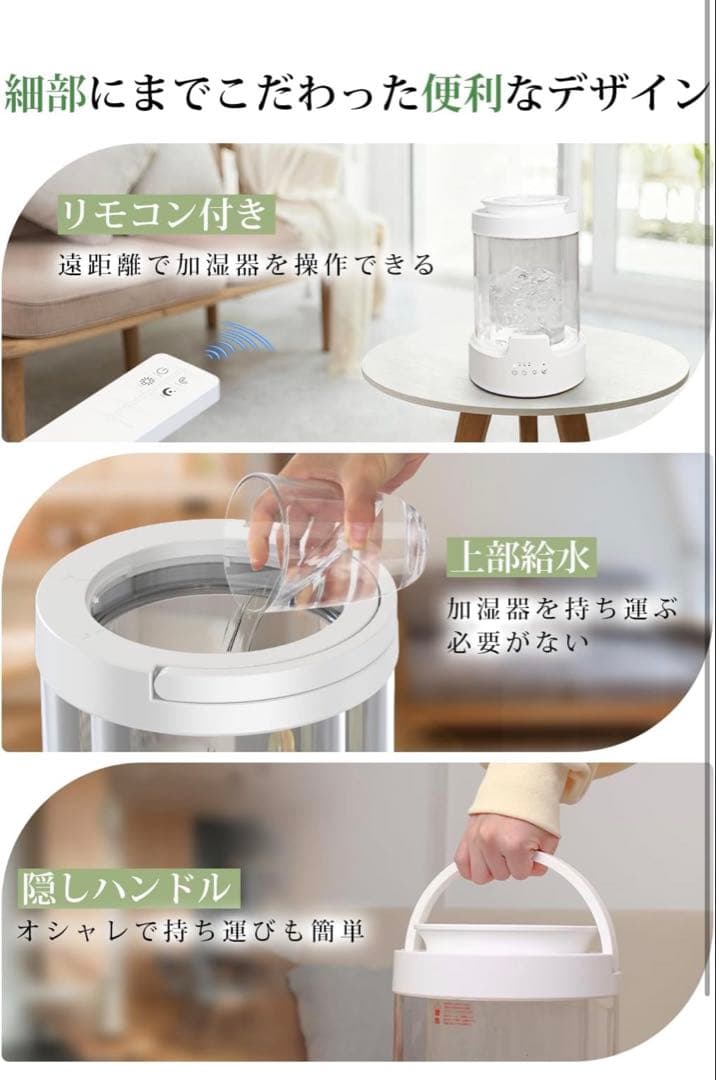 細部にまでこだわった便利なデザイン

リモコン付き
遠距離で加湿器を操作できる

上部給水
加湿器を持ち運ぶ必要がない

隠しハンドル
オシャレで持ち運びも簡単