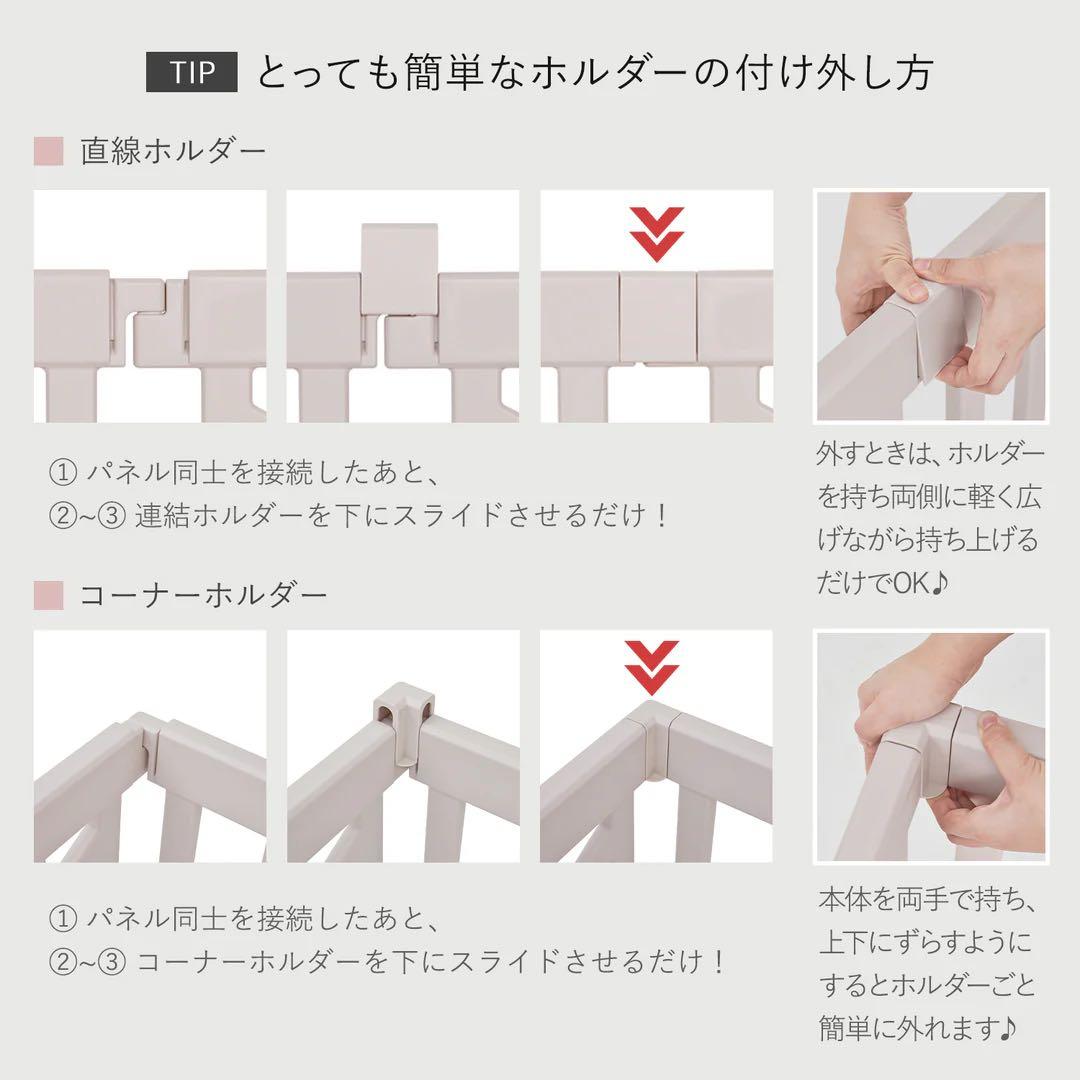 TIP とっても簡単なホルダーの付け外し方

直線ホルダー

① パネル同士を接続したあと、
②~③ 連結ホルダーを下にスライドさせるだけ！

外すときは、ホルダーを持ち両側に軽く広げながら持ち上げるだけでOK♪

コーナーホルダー

① パネル同士を接続したあと、
②~③ コーナーホルダーを下にスライドさせるだけ！

本体を両手で持ち、上下にずらすようにするとホルダーごと簡単に外れます♪