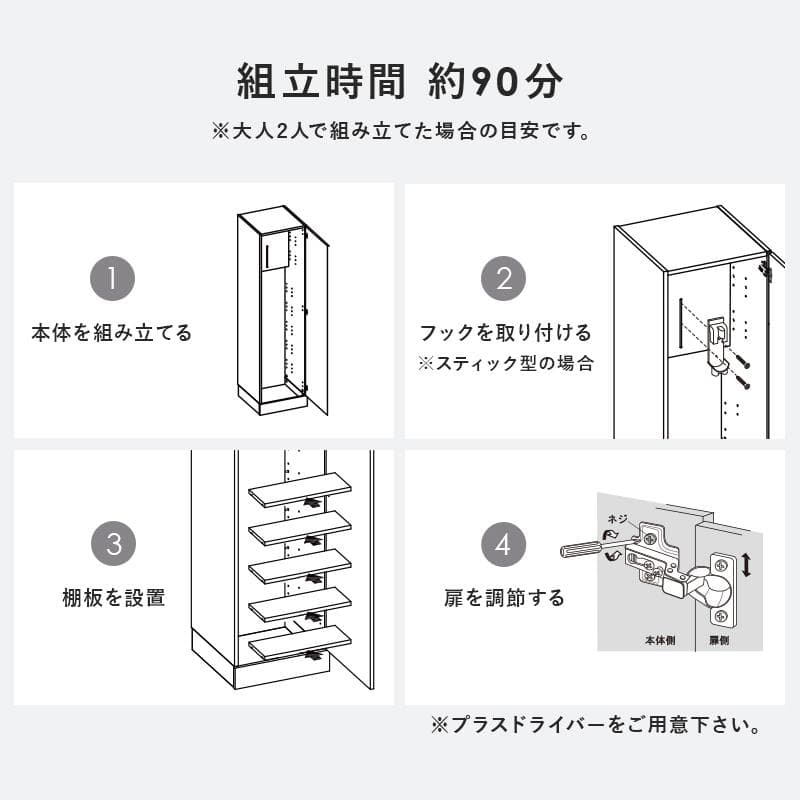 組立時間 約90分

※大人2人で組み立てた場合の目安です。

1

本体を組み立てる

2

フックを取り付ける
※スティック型の場合

3

棚板を設置

4

扉を調節する

ネジ

本体側

扉側

※プラスドライバーをご用意下さい。