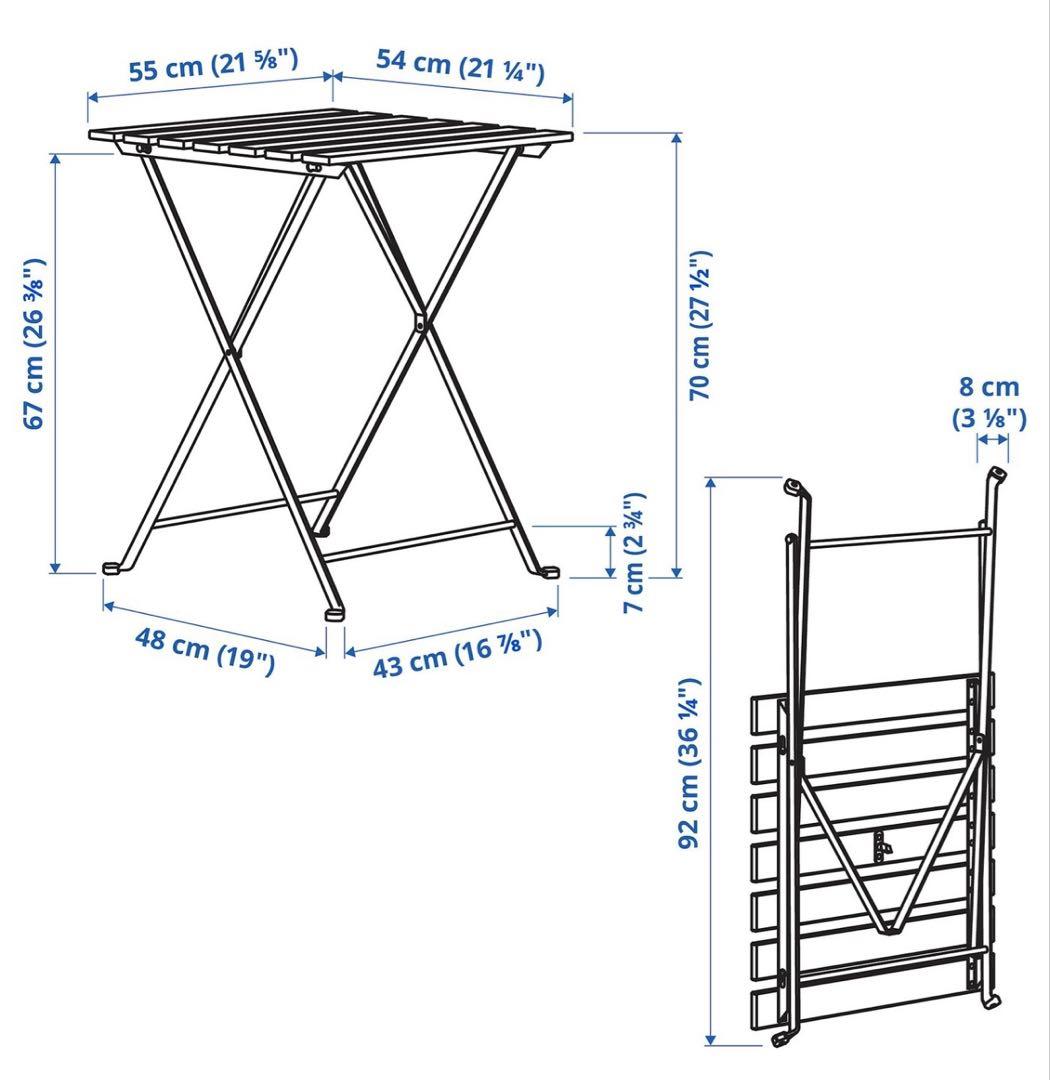 55 cm (21 ⅝")
54 cm (21 ¼")
67 cm (26 ⅜")
70 cm (27 ½")
8 cm (3 ⅛")
7 cm (2 ¾")
48 cm (19")
43 cm (16 ⅞")
92 cm (36 ¼")