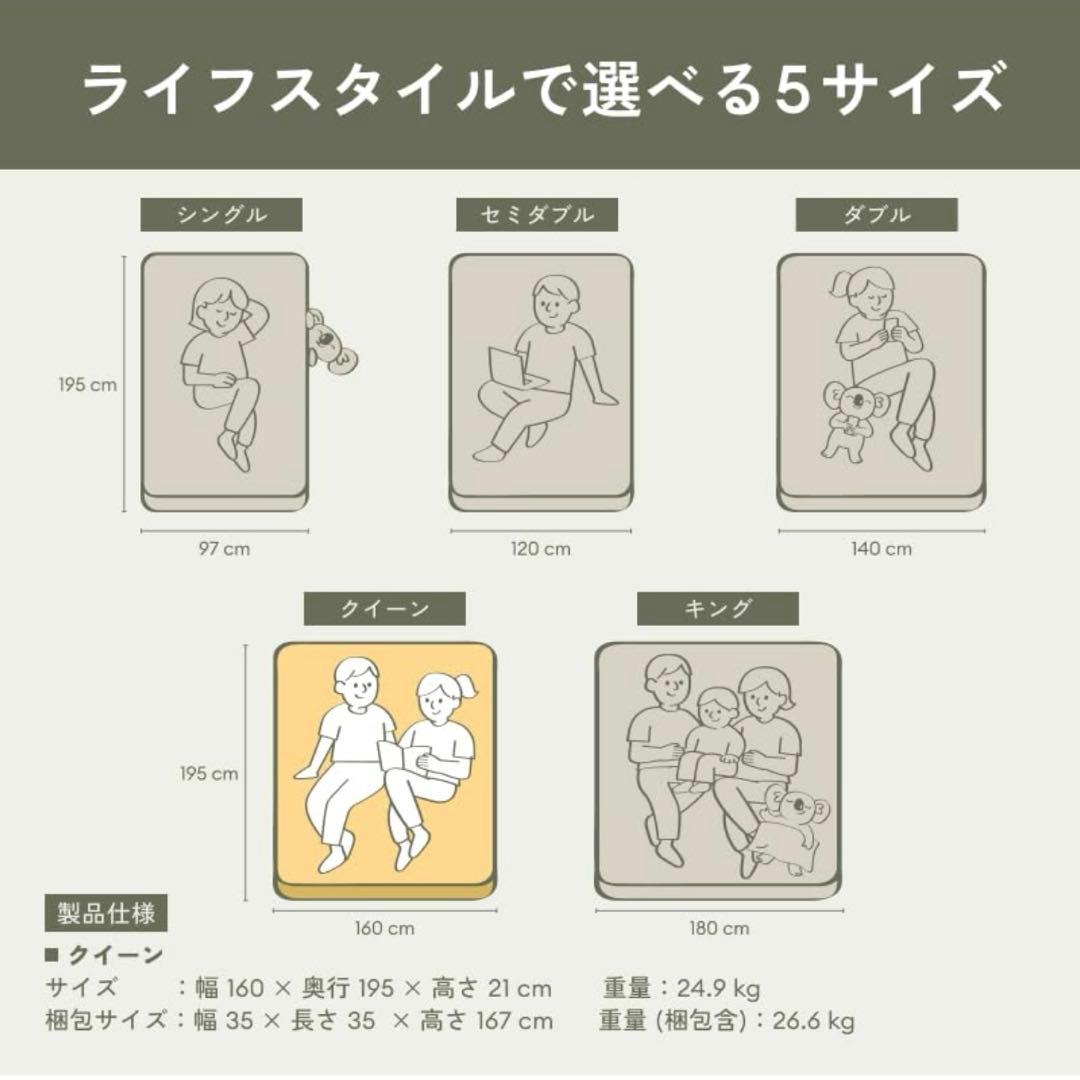 ライフスタイルで選べる5サイズ

シングル

195 cm

97 cm

セミダブル

120 cm

ダブル

140 cm

クイーン

195 cm

160 cm

キング

180 cm

製品仕様

■ クイーン

サイズ　　：幅 160 × 奥行 195 × 高さ 21 cm　　重量：24.9 kg

梱包サイズ：幅 35 × 長さ 35 × 高さ 167 cm　　重量 (梱包含)：26.6 kg