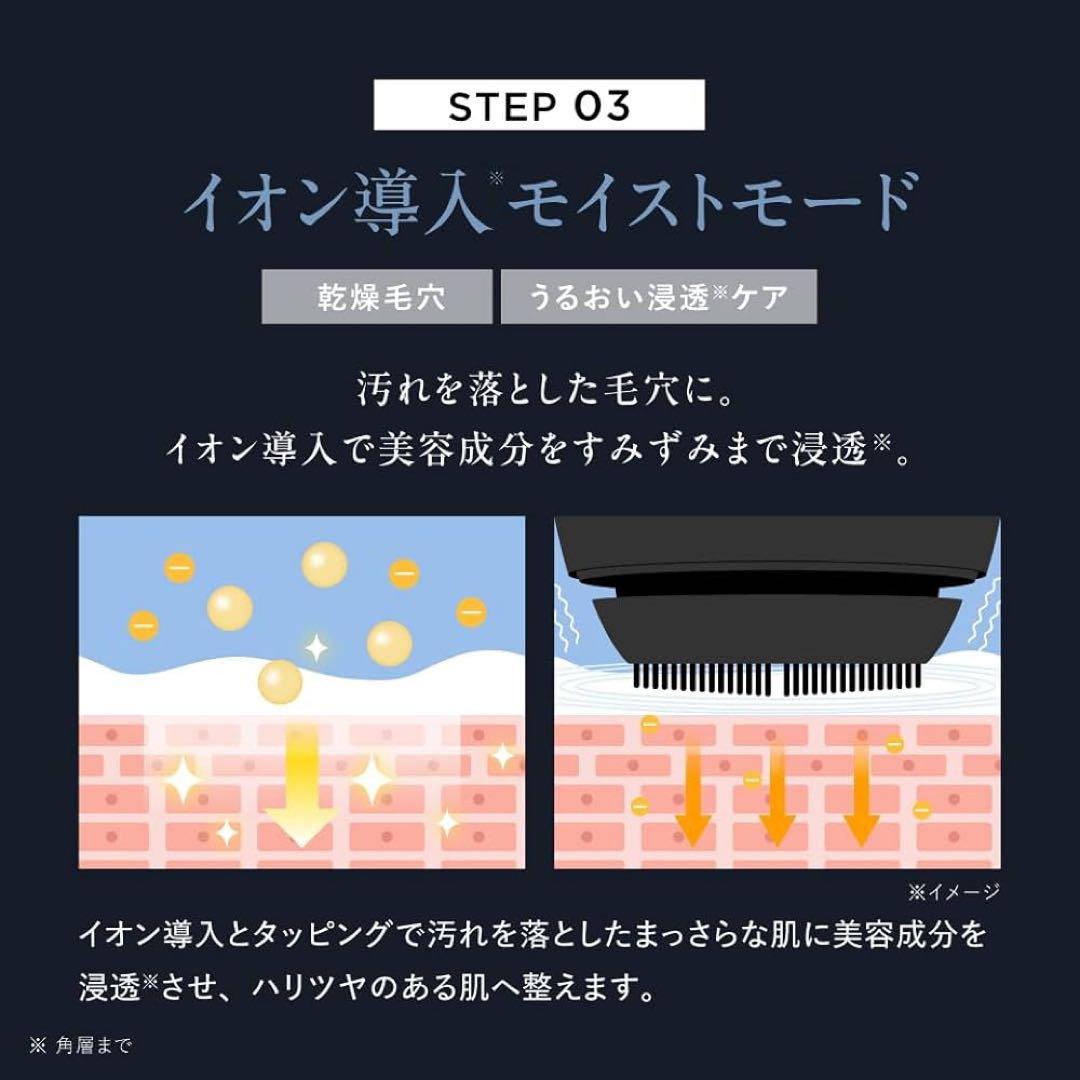 STEP 03

イオン導入※モイストモード

乾燥毛穴

うるおい浸透※ケア

汚れを落とした毛穴に。
イオン導入で美容成分をすみずみまで浸透※。

※イメージ

イオン導入とタッピングで汚れを落としたまっさらな肌に美容成分を浸透※させ、ハリツヤのある肌へ整えます。

※ 角層まで