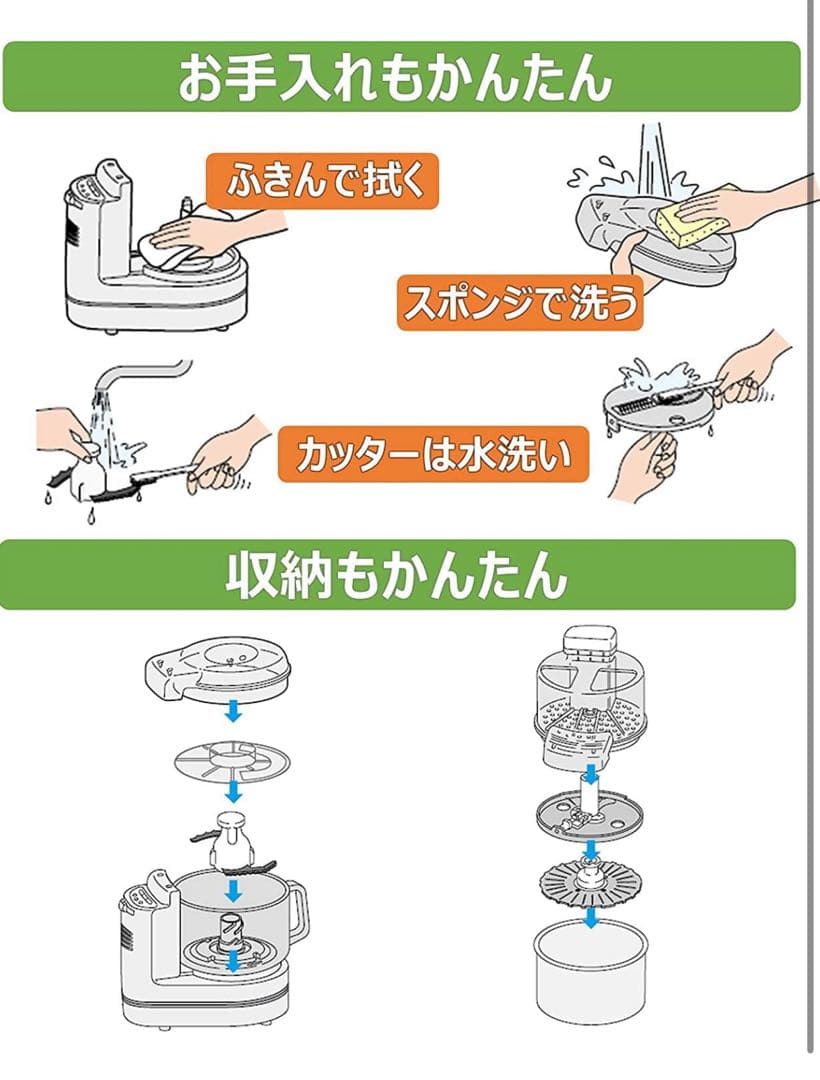 お手入れもかんたん

ふきんで拭く

スポンジで洗う

カッターは水洗い

収納もかんたん